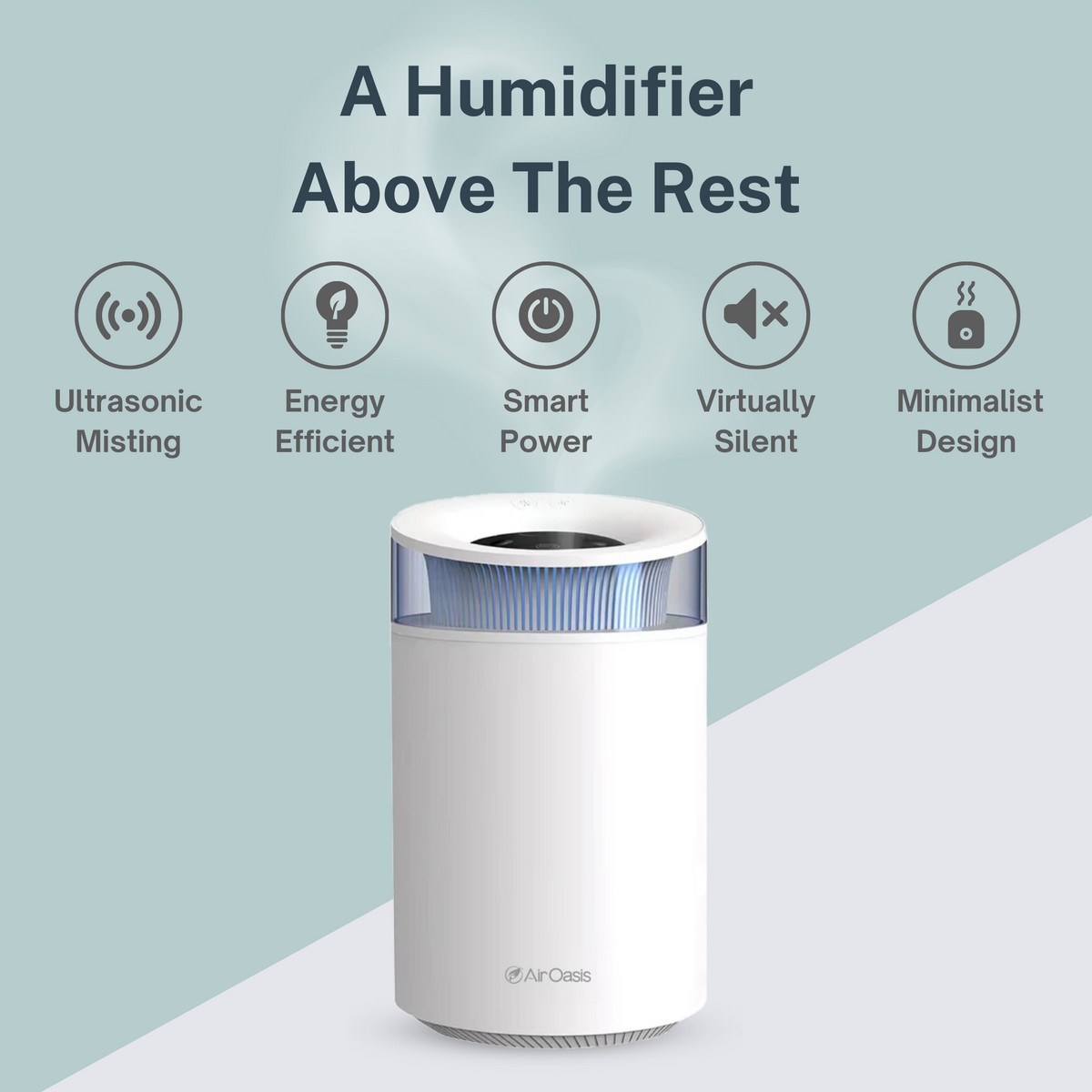 A Humidifier Above The Rest

Ultrasonic Misting

Energy Efficient

Smart Power

Virtually Silent

Minimalist Design

AirOasis