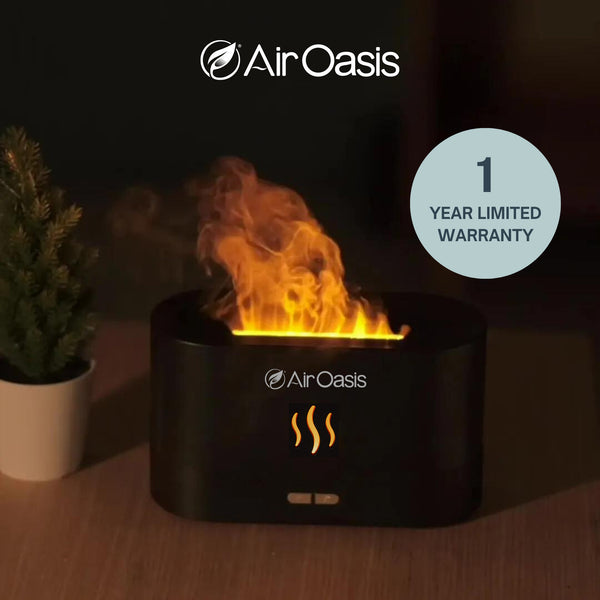 AirOasis

1
YEAR LIMITED
WARRANTY

AirOasis