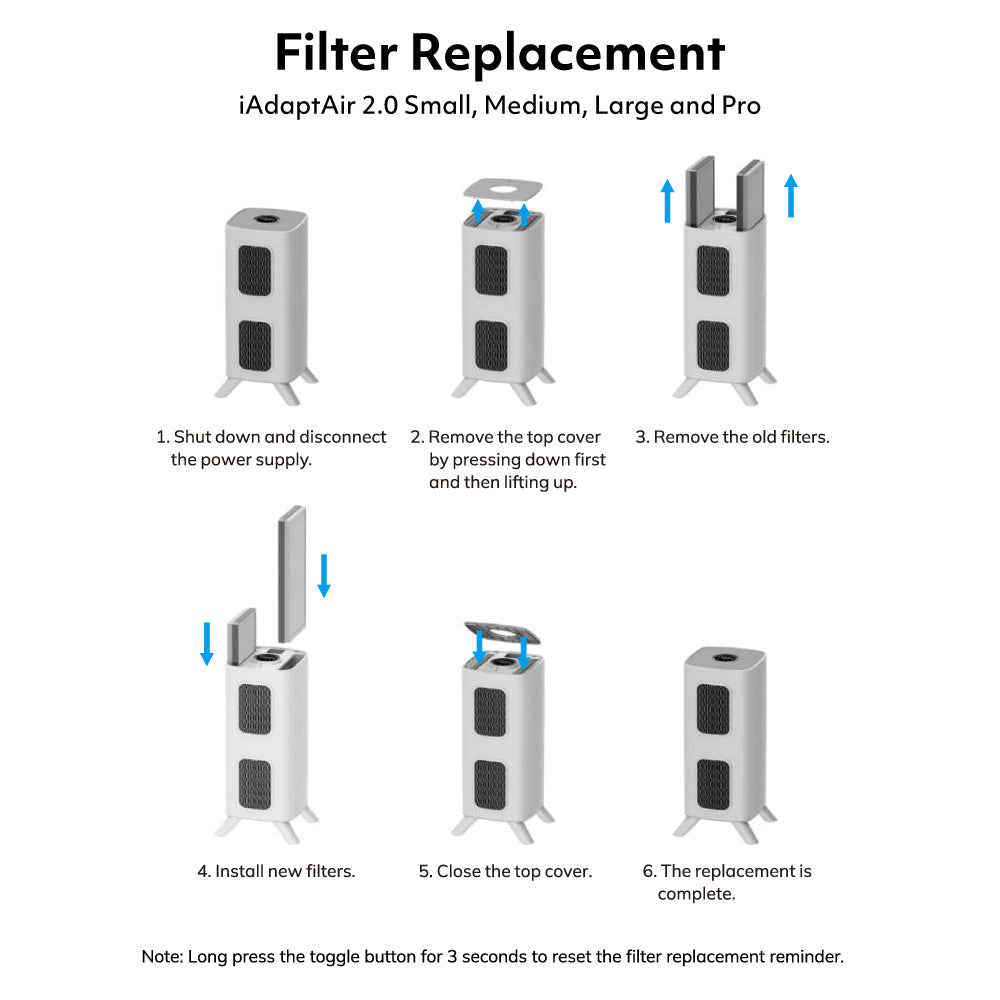 Filter Replacement
iAdaptAir 2.0 Small, Medium, Large and Pro

1. Shut down and disconnect the power supply.

2. Remove the top cover by pressing down first and then lifting up.

3. Remove the old filters.

4. Install new filters.

5. Close the top cover.

6. The replacement is complete.

Note: Long press the toggle button for 3 seconds to reset the filter replacement reminder.