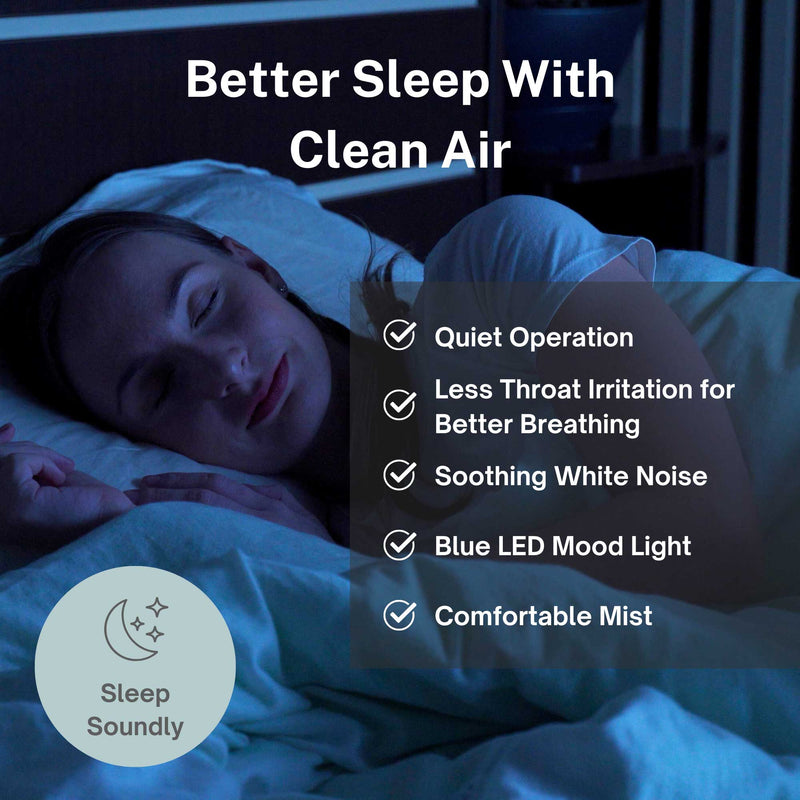 Better Sleep With Clean Air

Quiet Operation

Less Throat Irritation for Better Breathing

Soothing White Noise

Blue LED Mood Light

Comfortable Mist

Sleep Soundly