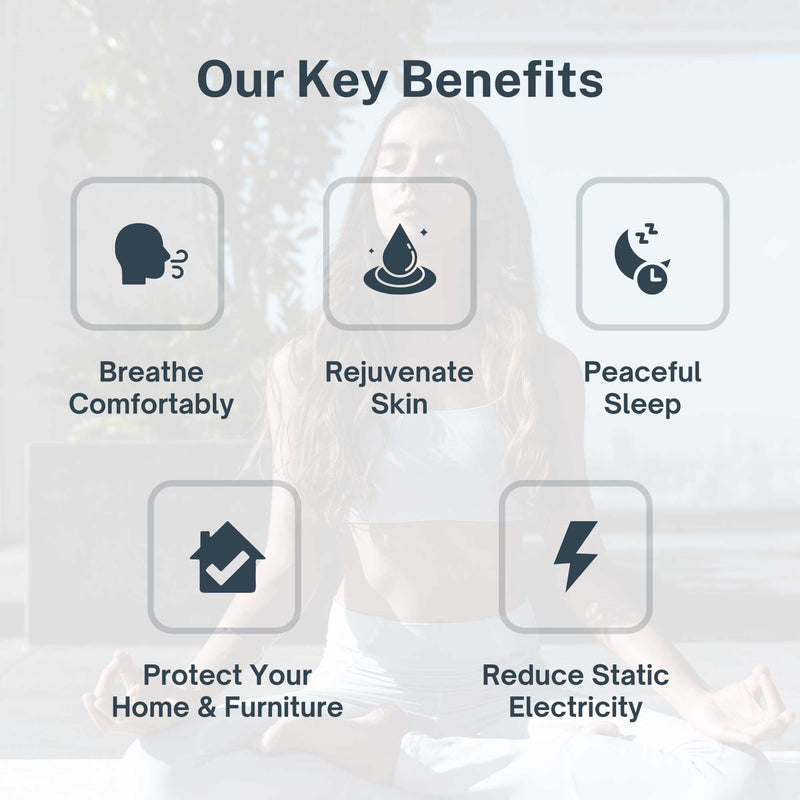 Our Key Benefits

Breathe Comfortably

Rejuvenate Skin

Peaceful Sleep

Protect Your Home & Furniture

Reduce Static Electricity