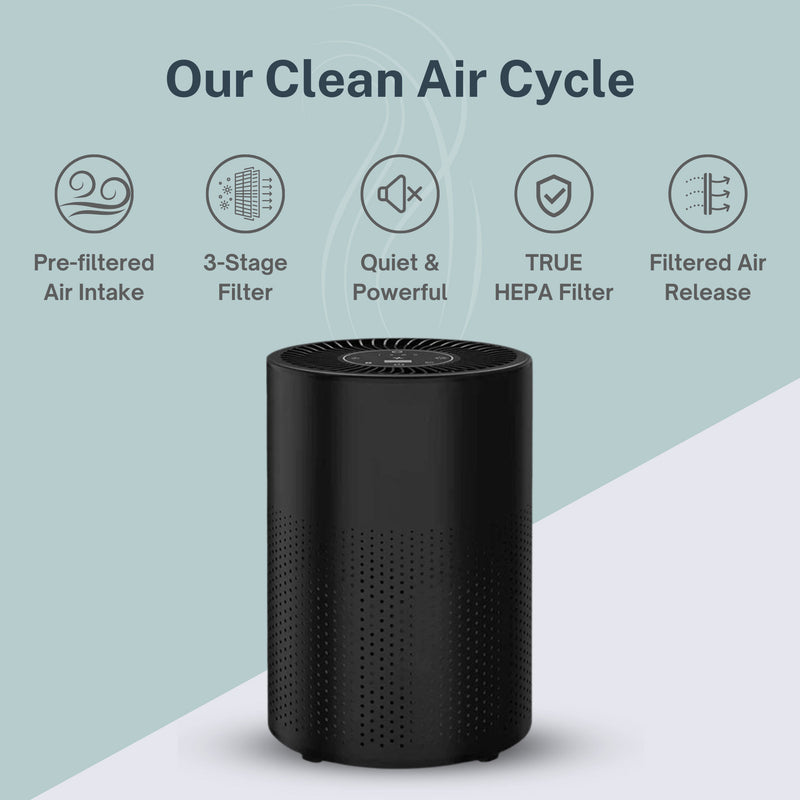 Our Clean Air Cycle

Pre-filtered Air Intake

3-Stage Filter

Quiet & Powerful

TRUE HEPA Filter

Filtered Air Release