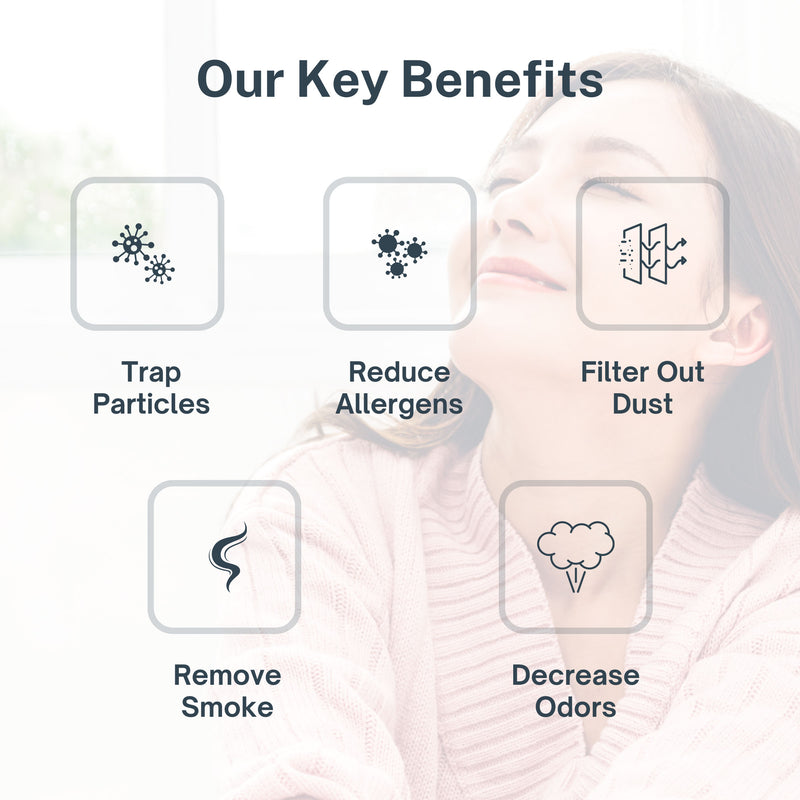 Our Key Benefits

Trap Particles

Reduce Allergens

Filter Out Dust

Remove Smoke

Decrease Odors