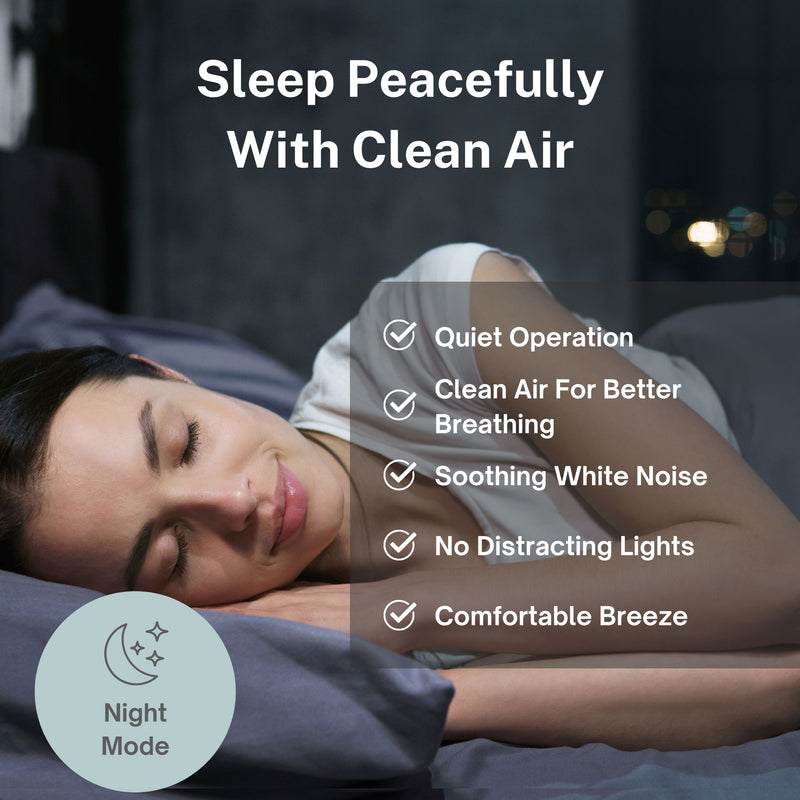 Sleep Peacefully With Clean Air

Quiet Operation

Clean Air For Better Breathing

Soothing White Noise

No Distracting Lights

Comfortable Breeze

Night Mode