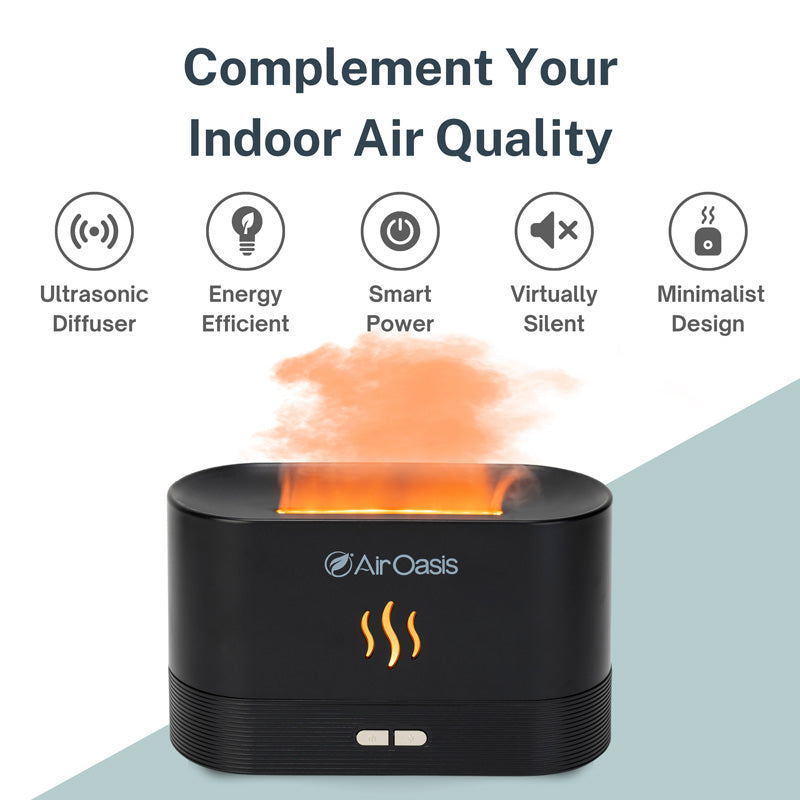 Complement Your Indoor Air Quality

Ultrasonic Diffuser

Energy Efficient

Smart Power

Virtually Silent

Minimalist Design

AirOasis