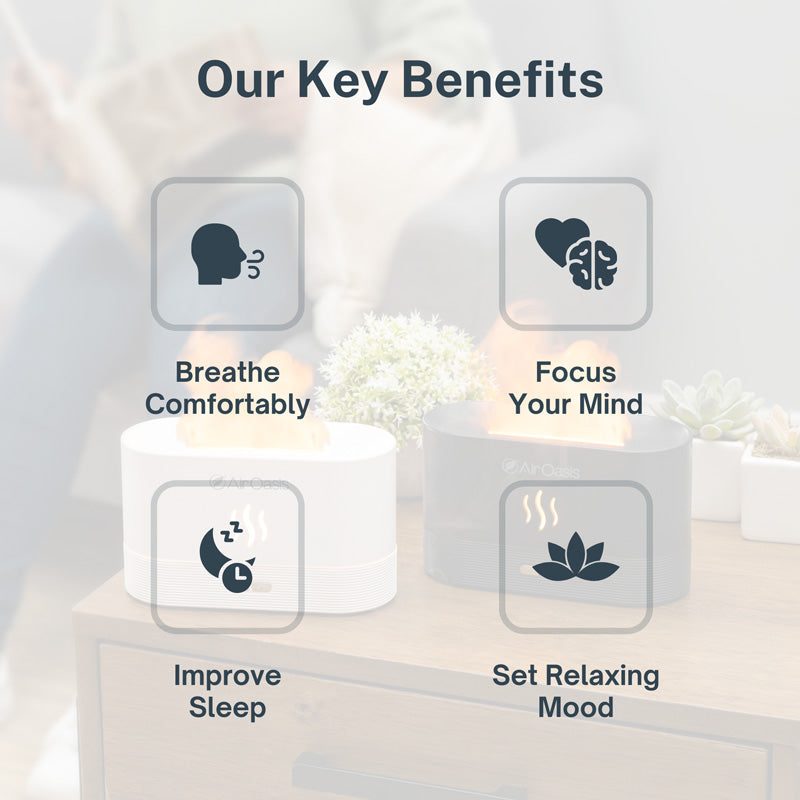 Our Key Benefits

Breathe Comfortably

Focus Your Mind

AirOasis

AirOasis

Improve Sleep

Set Relaxing Mood