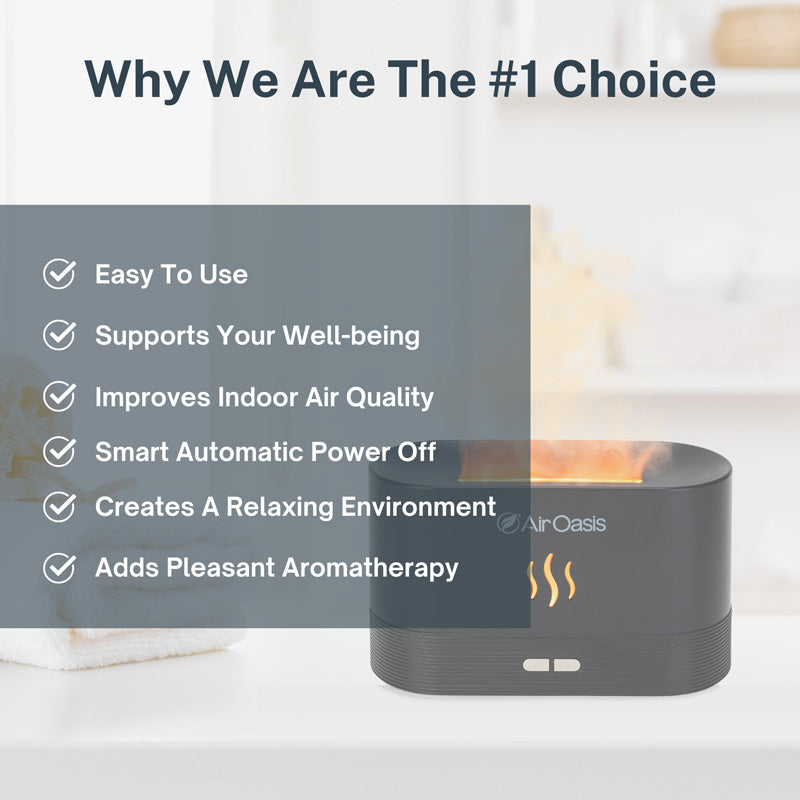 Why We Are The #1 Choice

Easy To Use

Supports Your Well-being

Improves Indoor Air Quality

Smart Automatic Power Off

Creates A Relaxing Environment

Adds Pleasant Aromatherapy

AirOasis