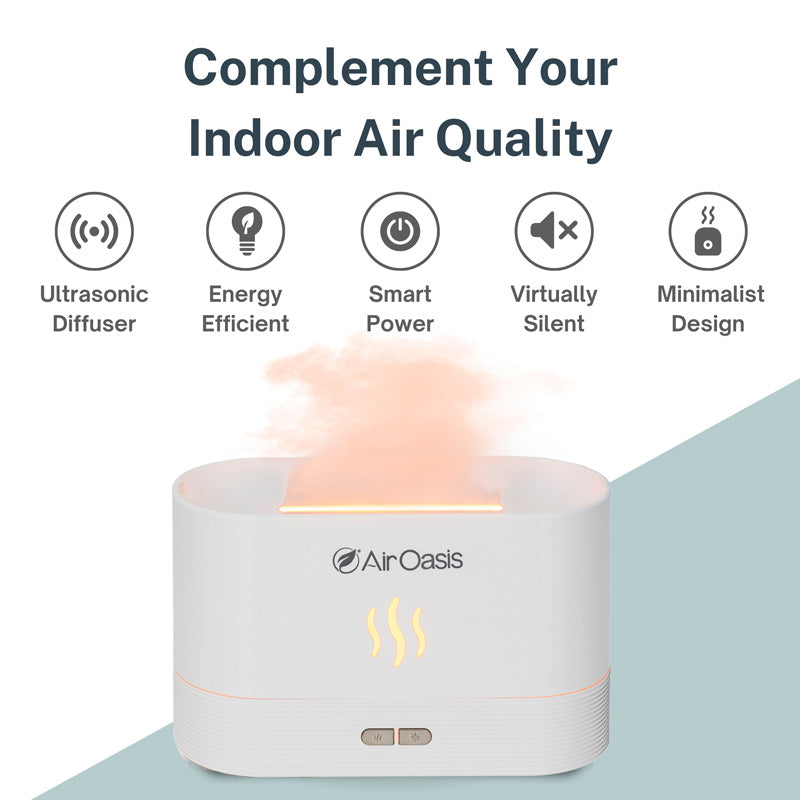 Complement Your Indoor Air Quality

Ultrasonic Diffuser

Energy Efficient

Smart Power

Virtually Silent

Minimalist Design

AirOasis