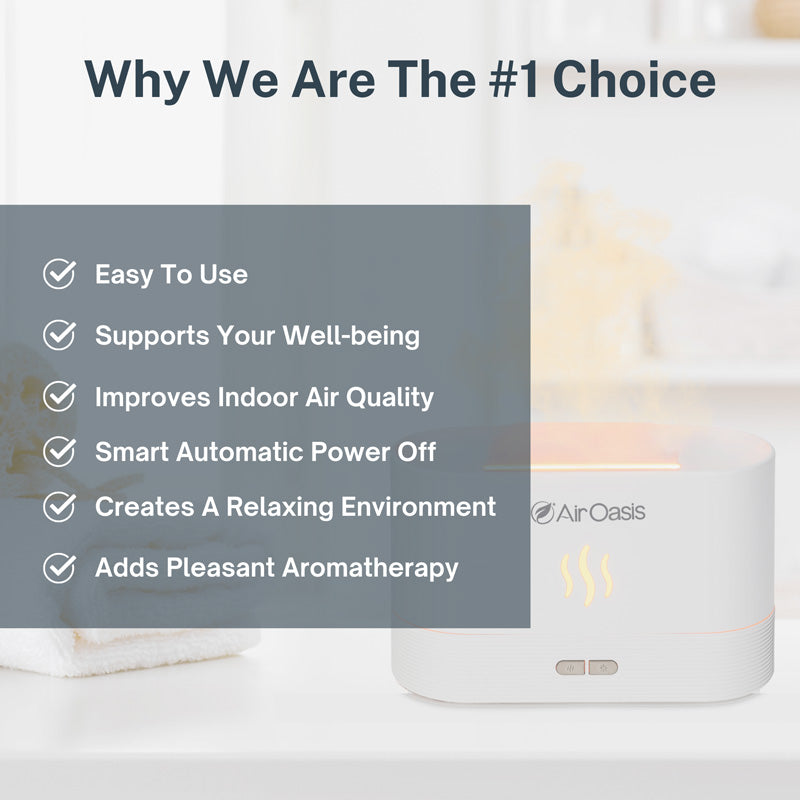 Why We Are The #1 Choice

Easy To Use

Supports Your Well-being

Improves Indoor Air Quality

Smart Automatic Power Off

Creates A Relaxing Environment

Adds Pleasant Aromatherapy

AirOasis