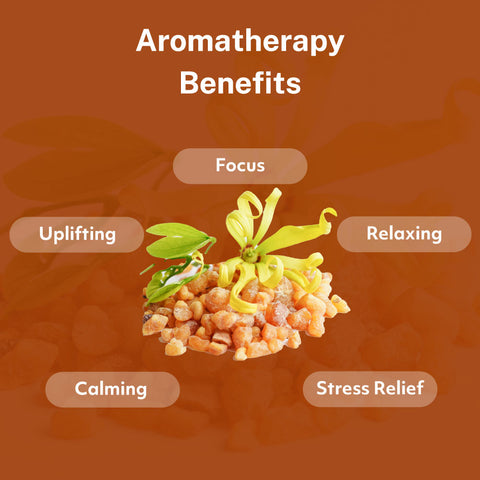 Aromatherapy Benefits

Focus

Uplifting

Relaxing

Calming

Stress Relief