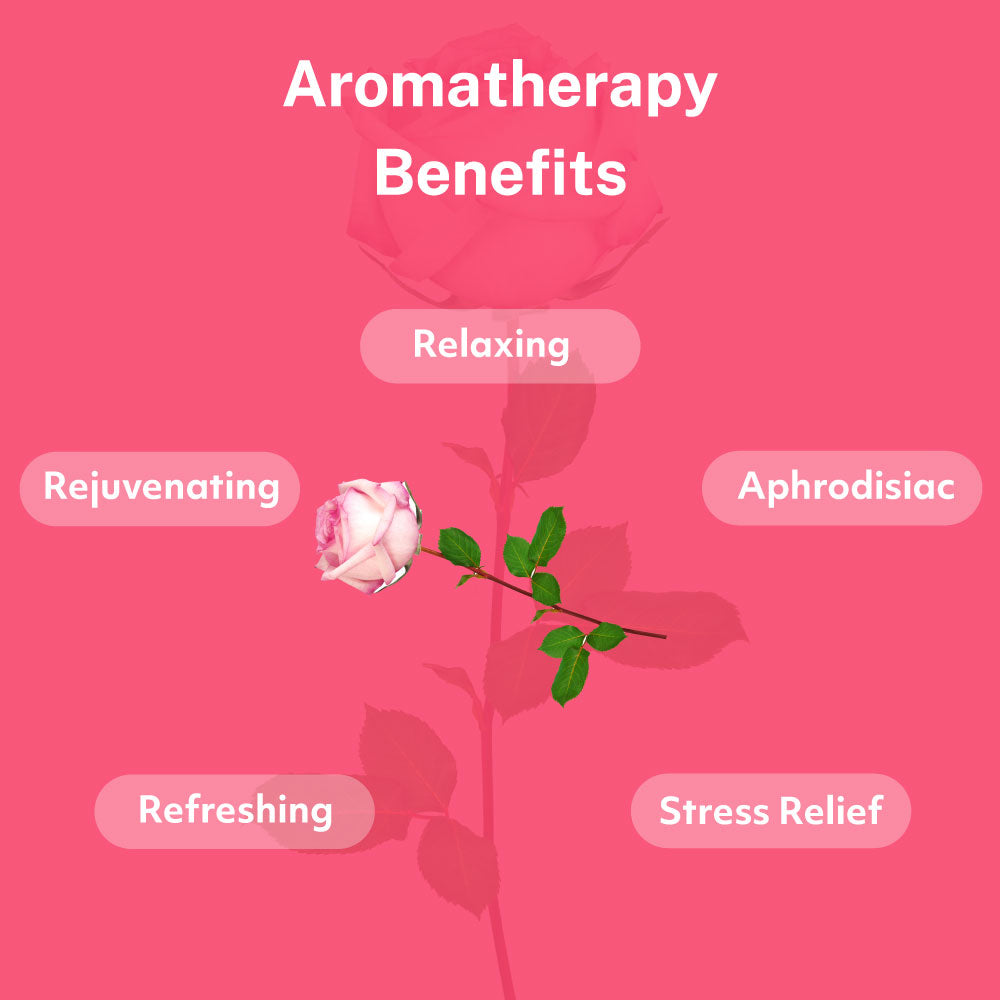 Aromatherapy Benefits

Relaxing

Rejuvenating

Aphrodisiac

Refreshing

Stress Relief