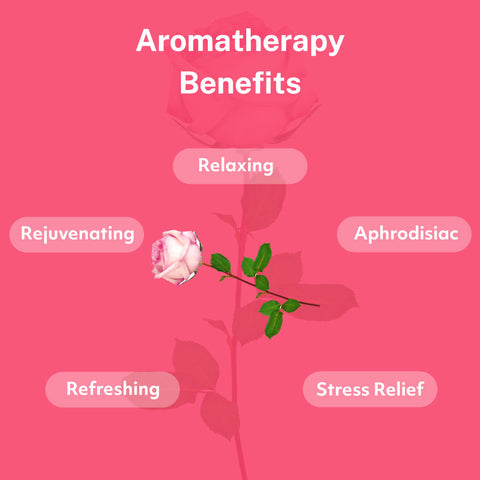 Aromatherapy Benefits

Relaxing

Rejuvenating

Aphrodisiac

Refreshing

Stress Relief