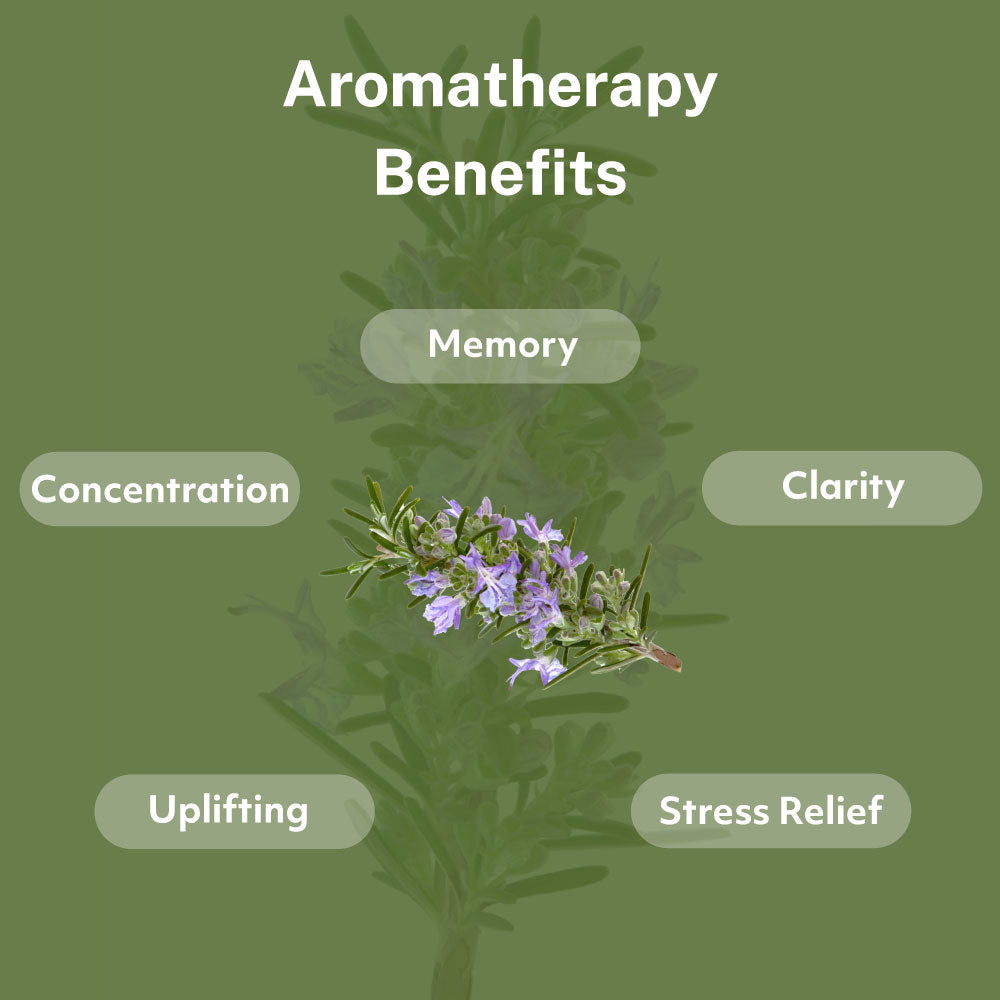 Aromatherapy Benefits

Memory

Concentration

Clarity

Uplifting

Stress Relief