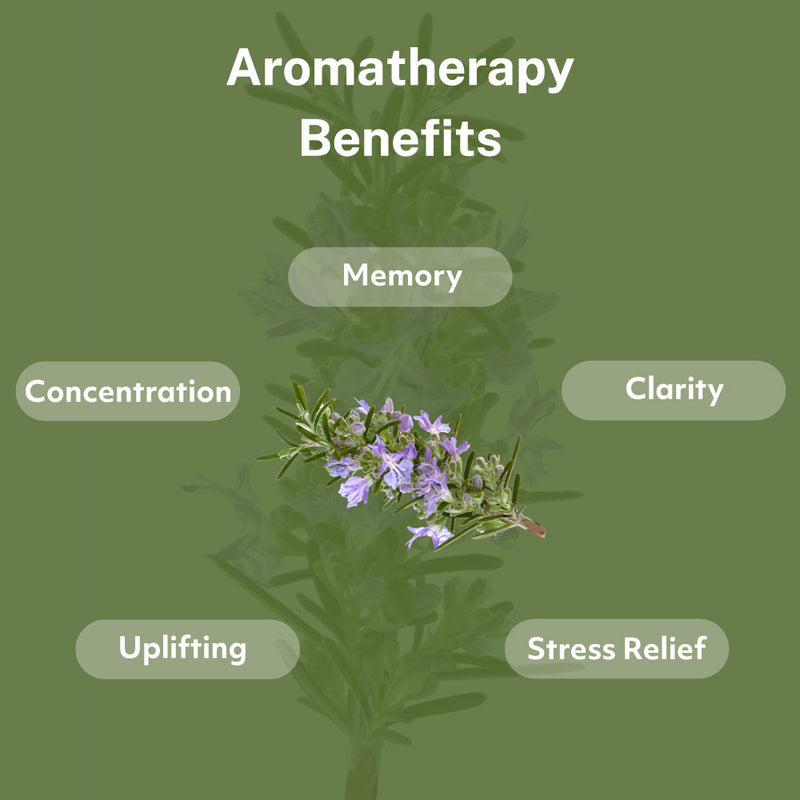 Aromatherapy Benefits

Memory

Concentration

Clarity

Uplifting

Stress Relief