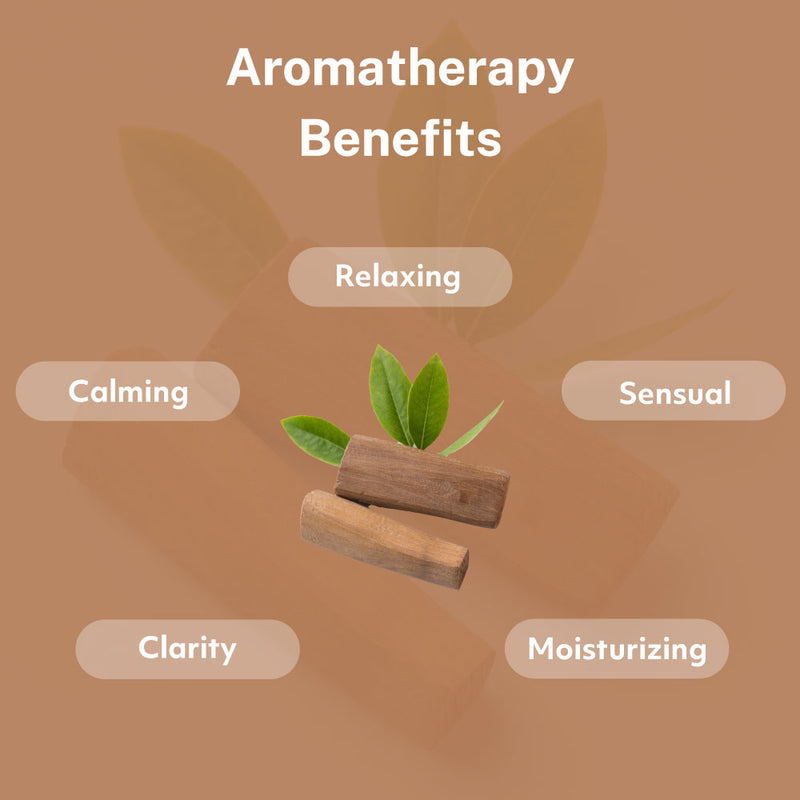 Aromatherapy Benefits

Relaxing

Calming

Sensual

Clarity

Moisturizing