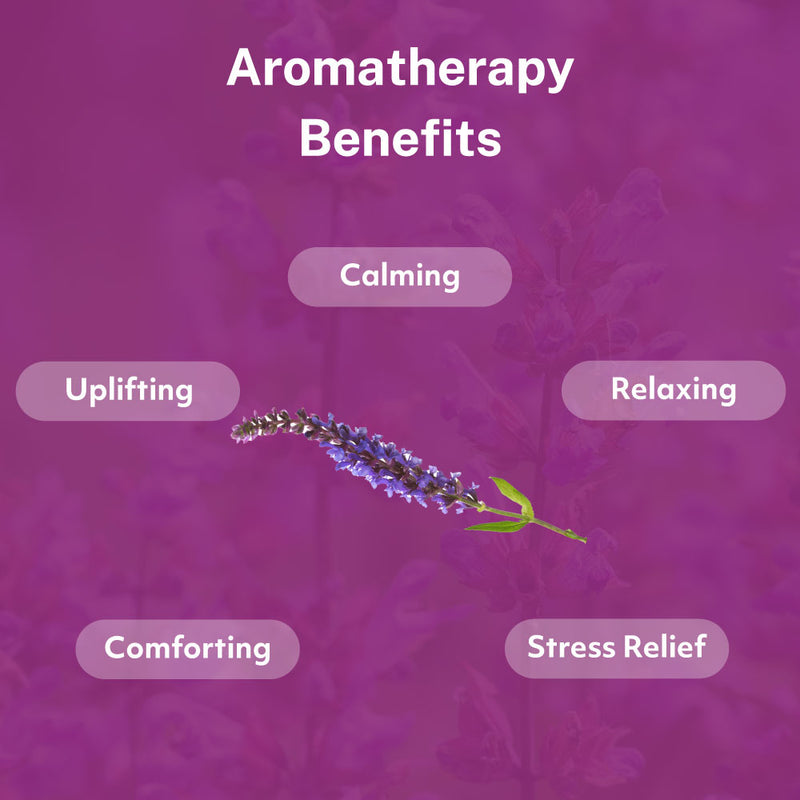 Aromatherapy Benefits

Calming

Uplifting

Relaxing

Comforting

Stress Relief