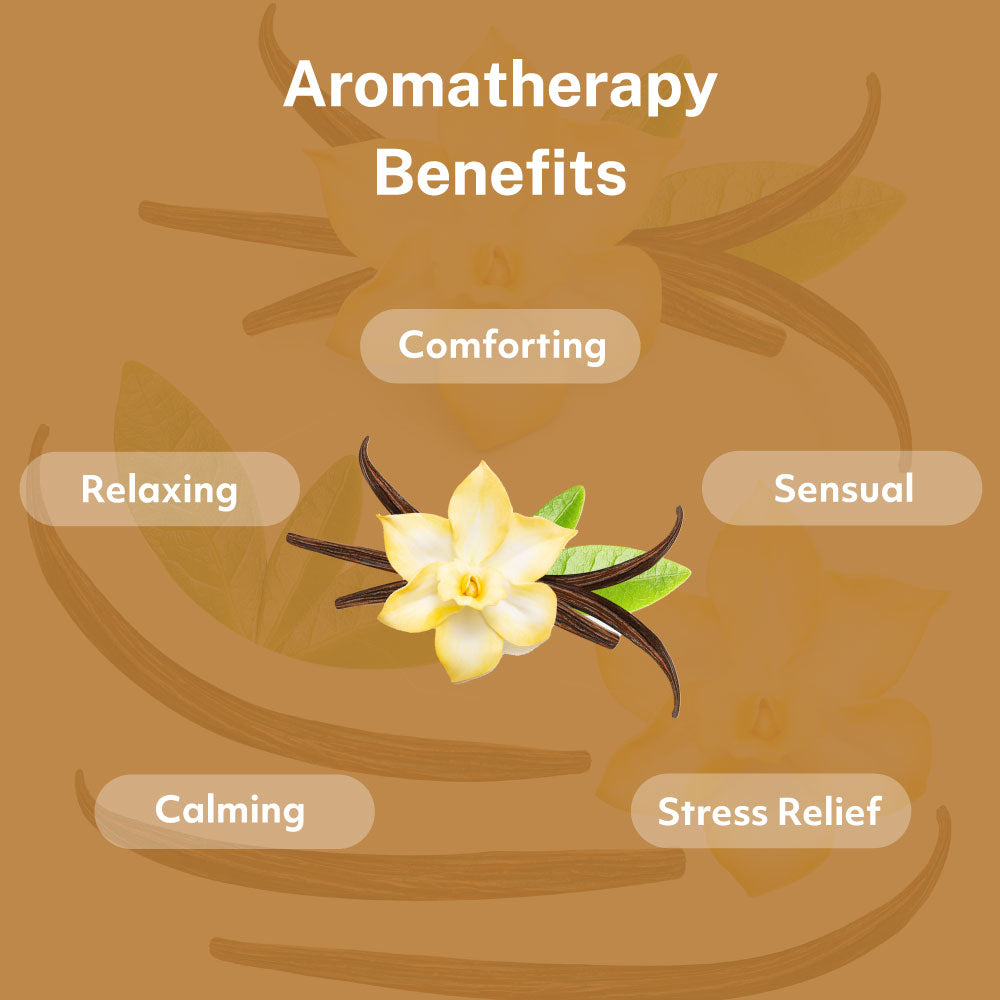 Aromatherapy Benefits

Comforting

Relaxing

Sensual

Calming

Stress Relief