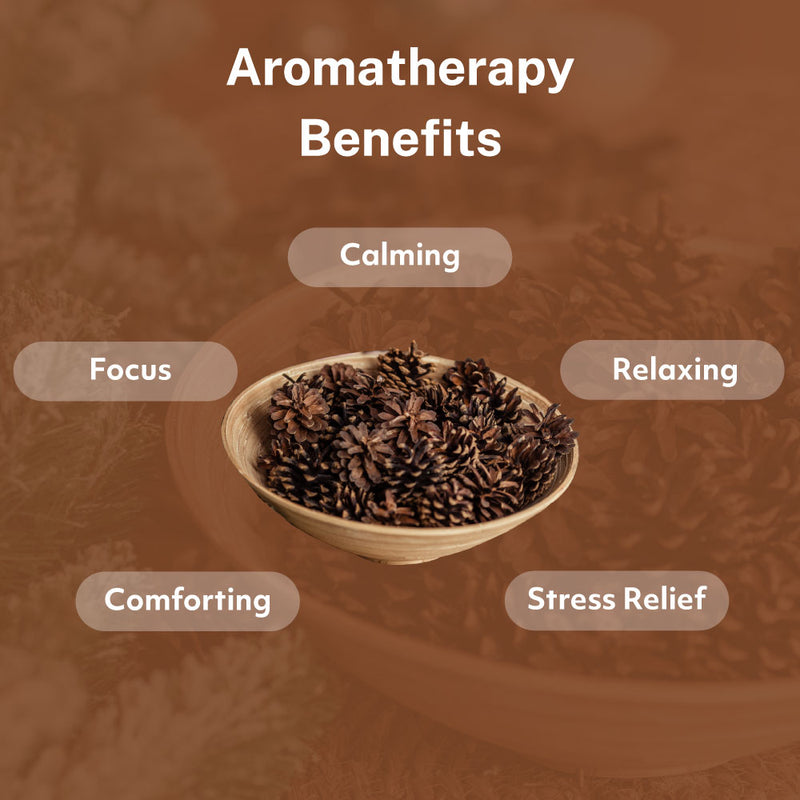 Aromatherapy Benefits

Calming

Focus

Relaxing

Comforting

Stress Relief