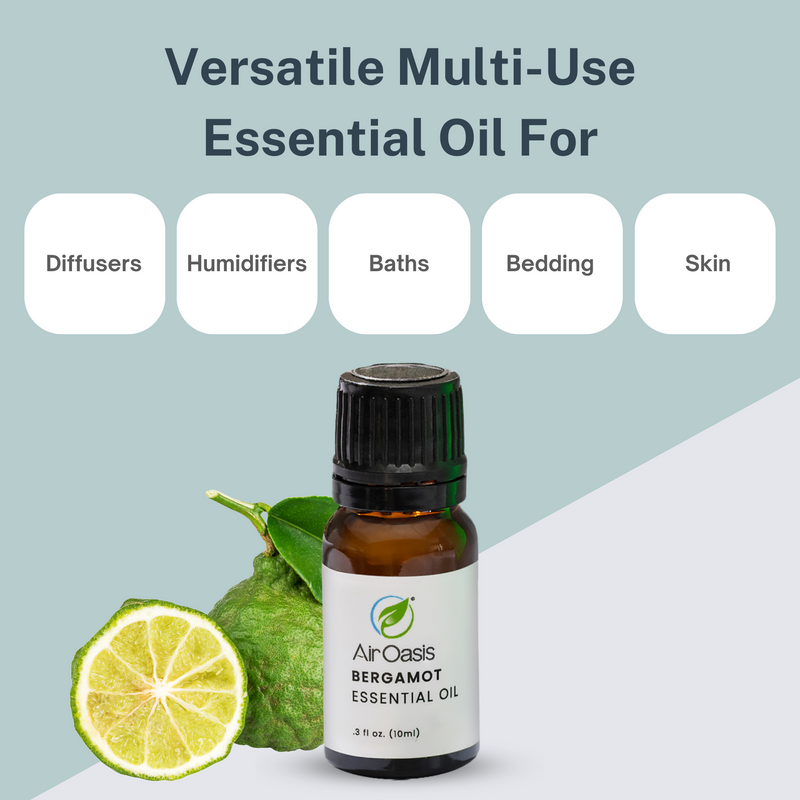 Versatile Multi-Use Essential Oil For

Diffusers

Humidifiers

Baths

Bedding

Skin

AirOasis
BERGAMOT
ESSENTIAL OIL

.3 fl oz. (10ml)