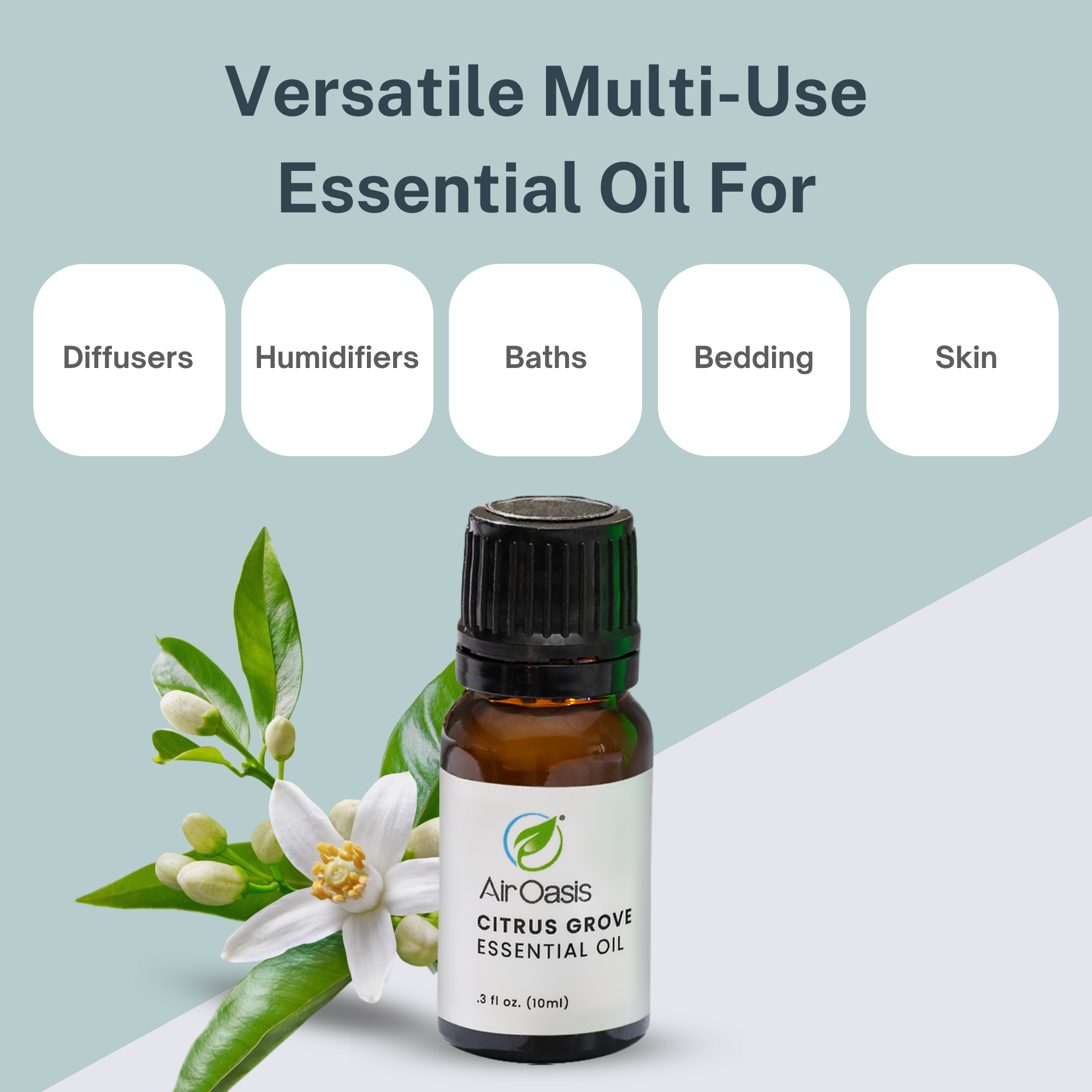 Versatile Multi-Use Essential Oil For

Diffusers

Humidifiers

Baths

Bedding

Skin

AirOasis

CITRUS GROVE
ESSENTIAL OIL

.3 fl oz. (10ml)