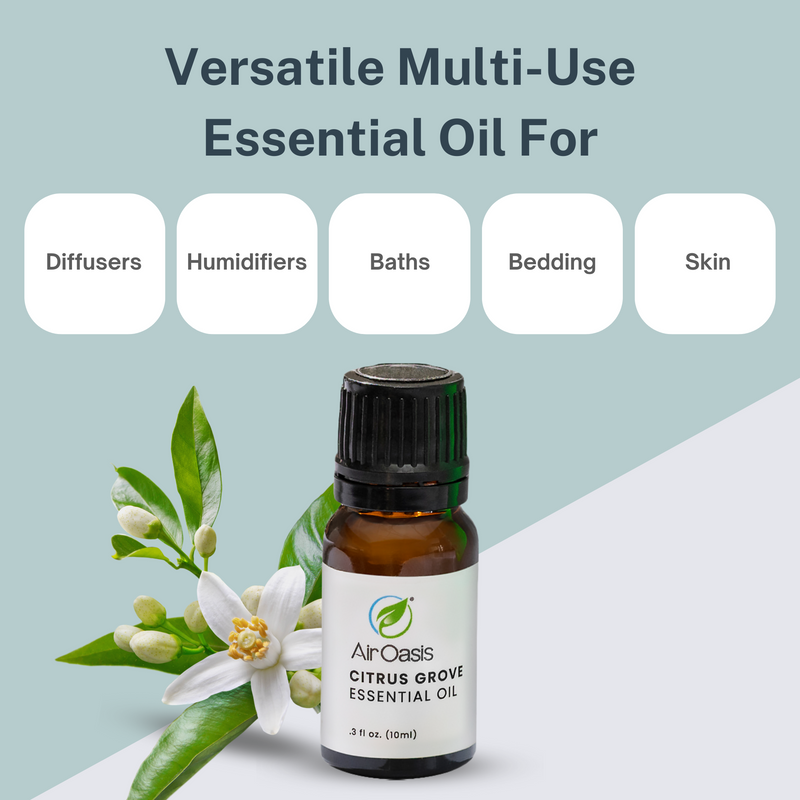 Versatile Multi-Use Essential Oil For

Diffusers

Humidifiers

Baths

Bedding

Skin

AirOasis
CITRUS GROVE
ESSENTIAL OIL

.3 fl oz. (10ml)