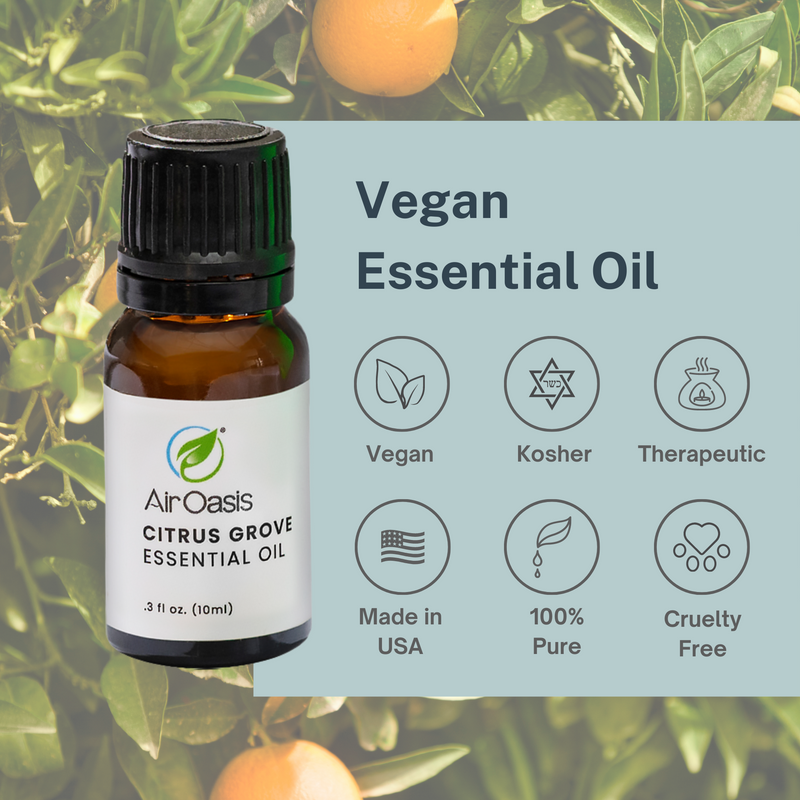 AirOasis
CITRUS GROVE
ESSENTIAL OIL
.3 fl oz. (10ml)

Vegan
Essential Oil

כשר

Vegan

Kosher

Therapeutic

Made in USA

100% Pure

Cruelty Free