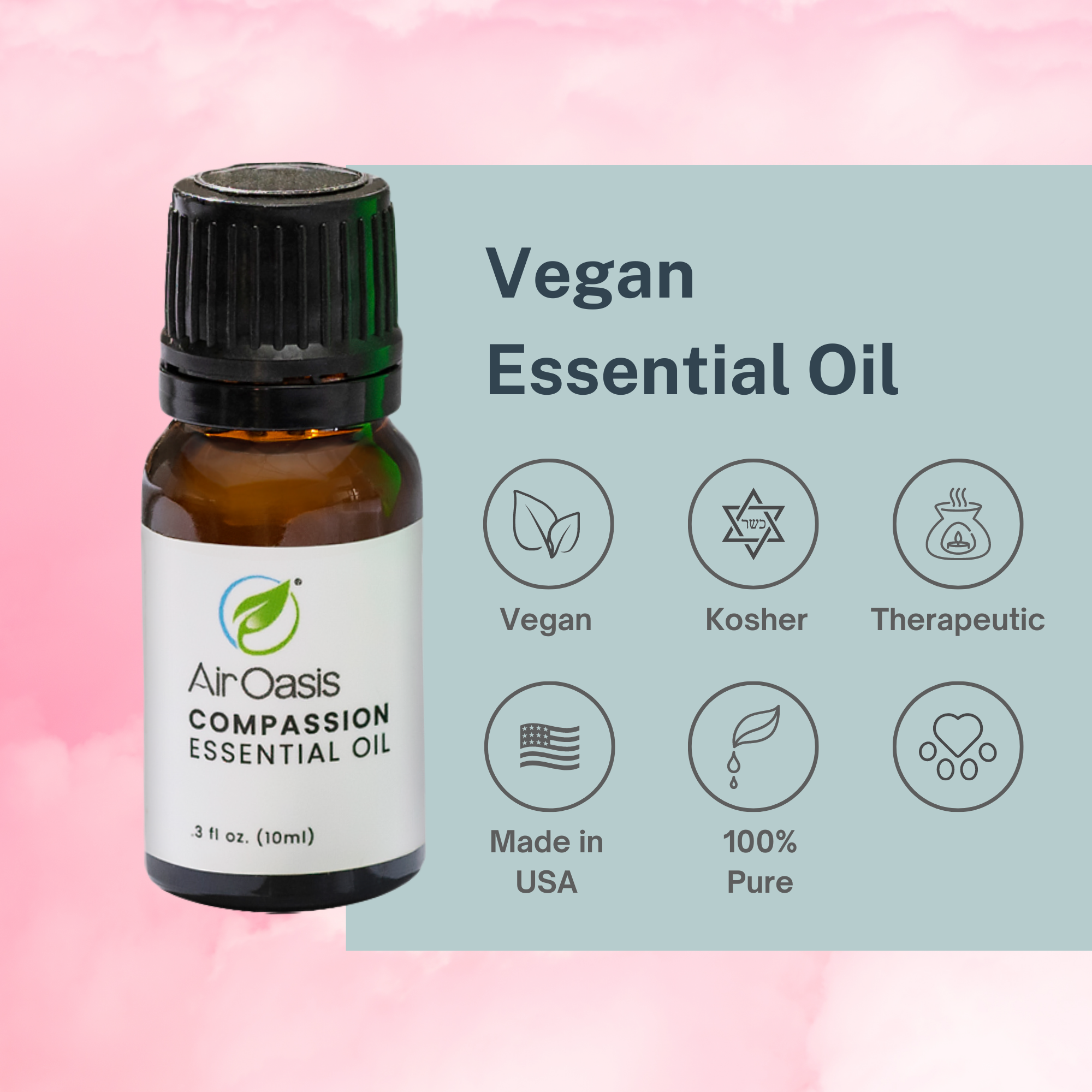 AirOasis
COMPASSION
ESSENTIAL OIL

.3 fl oz. (10ml)

Vegan
Essential Oil

כשר

Vegan

Kosher

Therapeutic

Made in USA

100% Pure