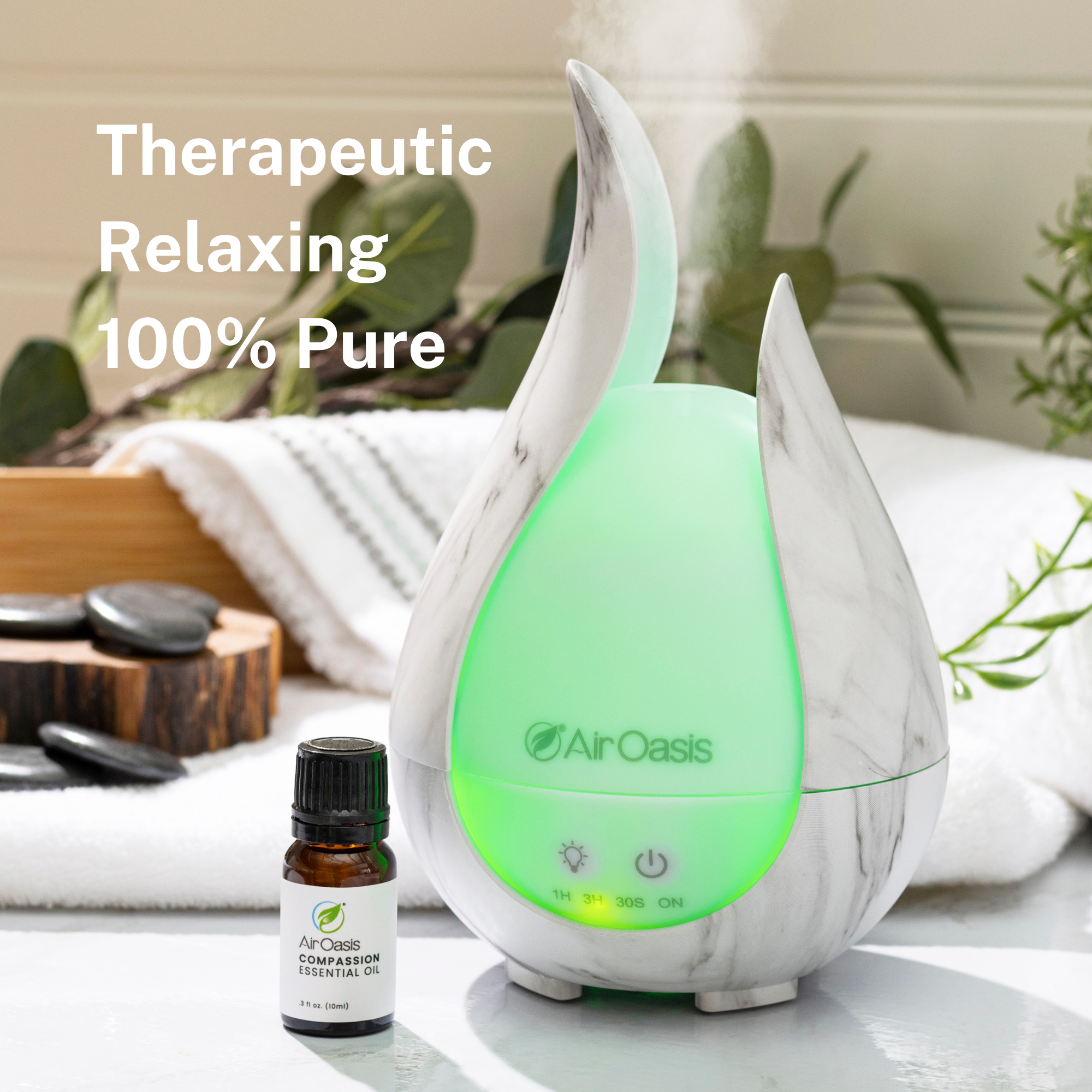 Therapeutic
Relaxing
100% Pure

AirOasis

1H 3H 30S ON

AirOasis
COMPASSION
ESSENTIAL OIL

.3 fl oz. (10ml)