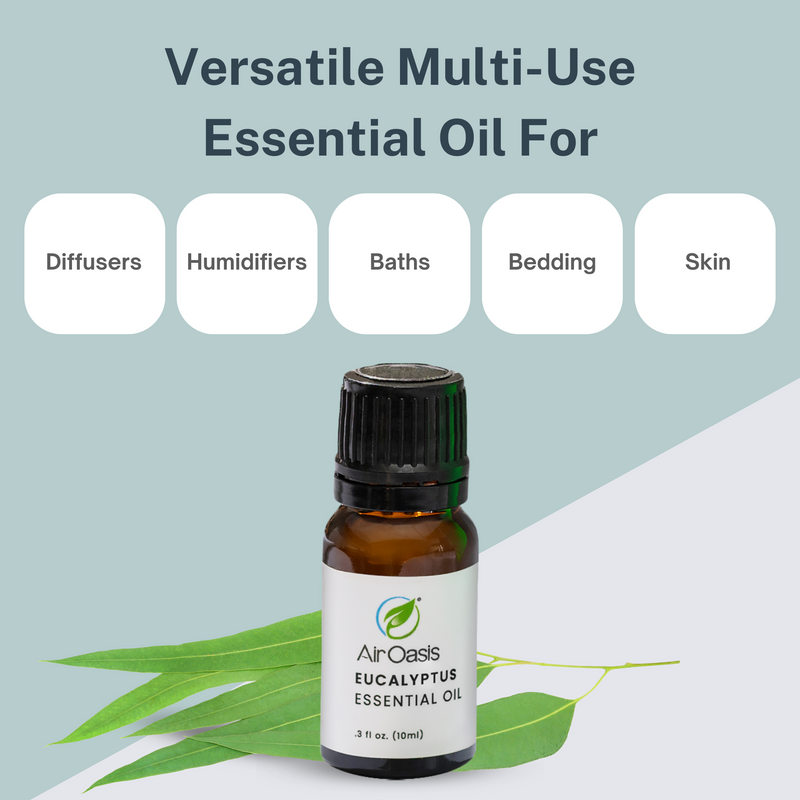 Versatile Multi-Use Essential Oil For

Diffusers

Humidifiers

Baths

Bedding

Skin

AirOasis
EUCALYPTUS
ESSENTIAL OIL
.3 fl oz. (10ml)