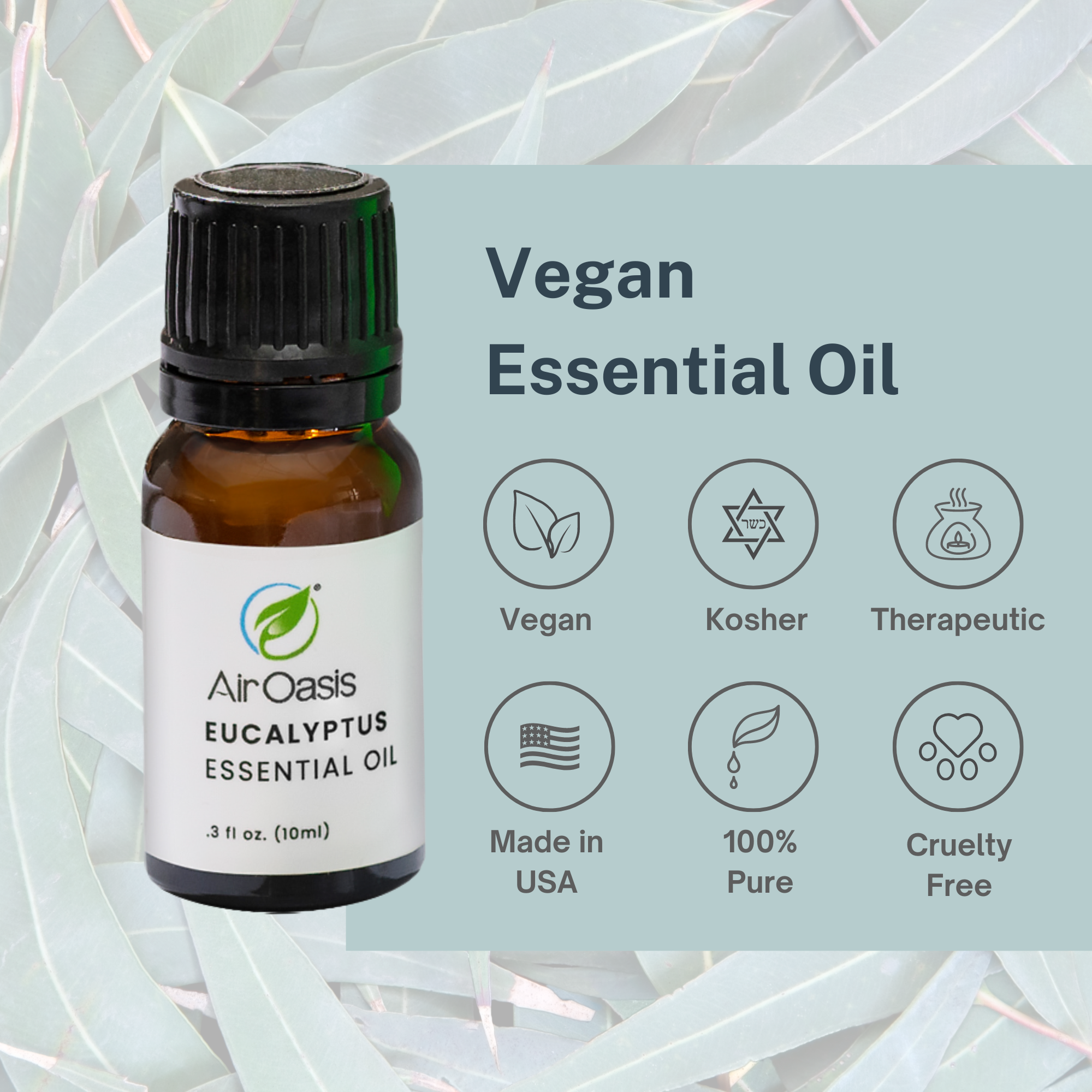 AirOasis
EUCALYPTUS
ESSENTIAL OIL
.3 fl oz. (10ml)

Vegan
Essential Oil

כשר

Vegan

Kosher

Therapeutic

Made in USA

100% Pure

Cruelty Free