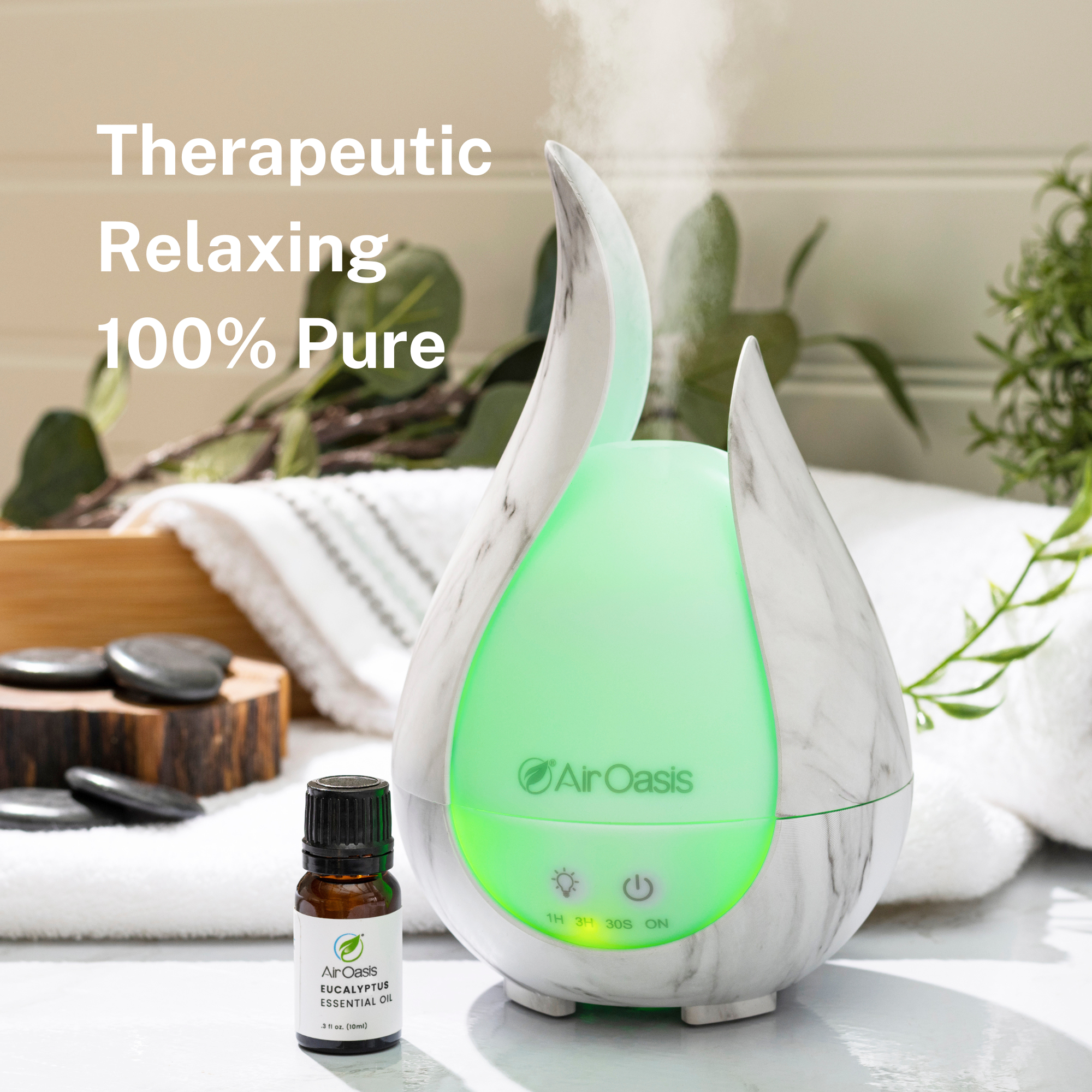 Therapeutic
Relaxing
100% Pure

AirOasis

1H 3H 30S ON

AirOasis
EUCALYPTUS
ESSENTIAL OIL
.3 fl oz. (10ml)