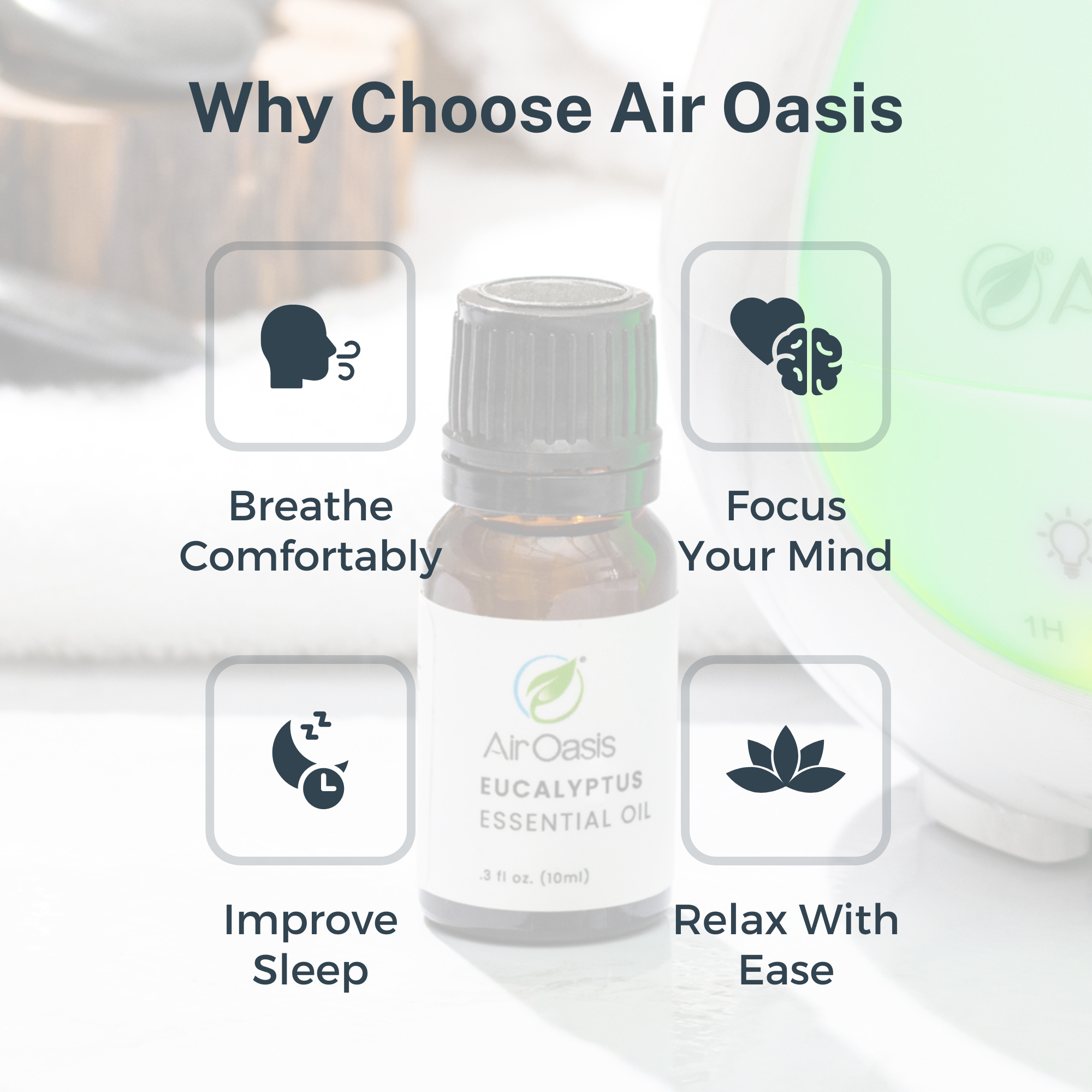 Why Choose Air Oasis

Breathe Comfortably

Focus Your Mind

AirOasis
EUCALYPTUS
ESSENTIAL OIL
.3 fl oz. (10ml)

1H

Improve Sleep

Relax With Ease