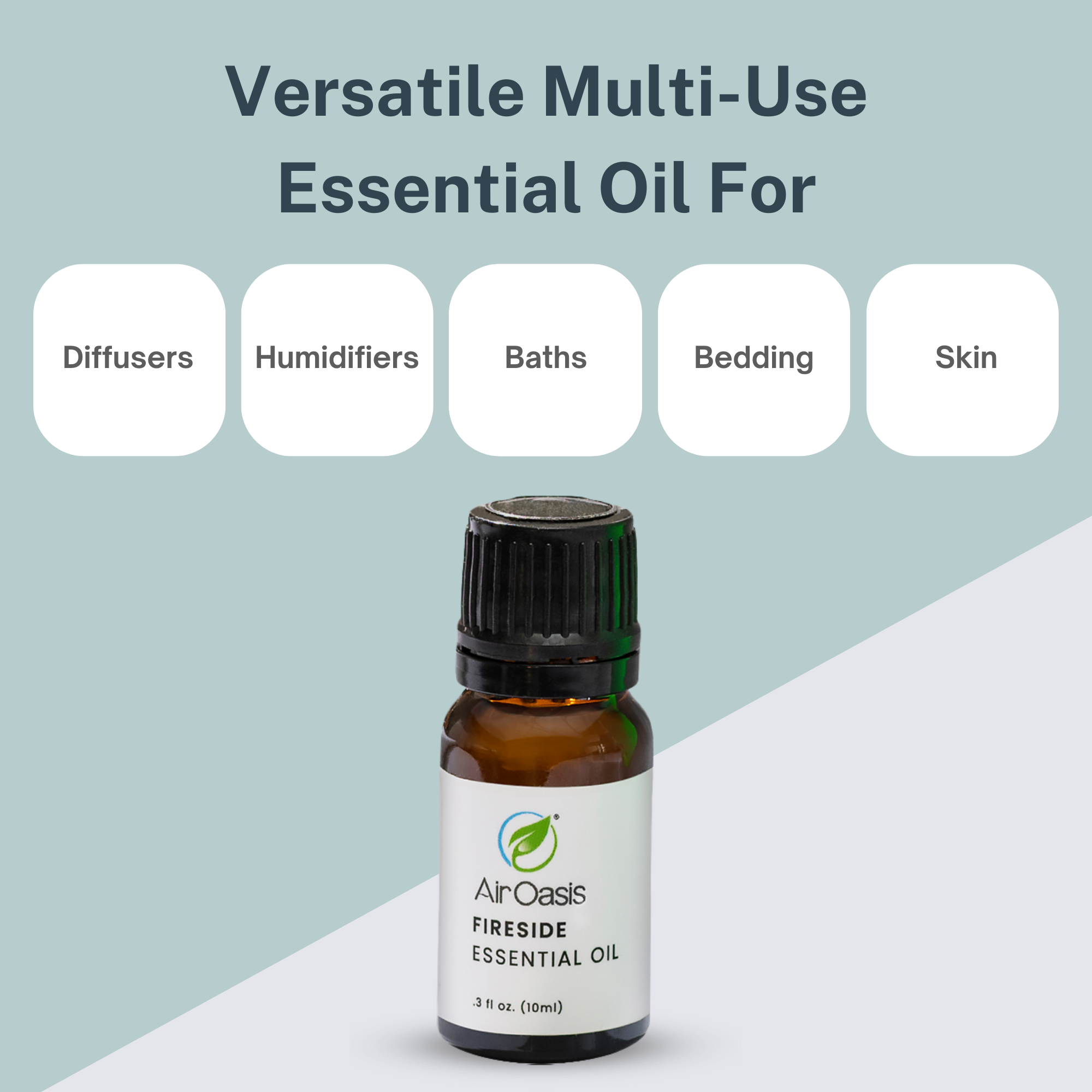 Versatile Multi-Use Essential Oil For

Diffusers

Humidifiers

Baths

Bedding

Skin

AirOasis®

FIRESIDE
ESSENTIAL OIL

.3 fl oz. (10ml)