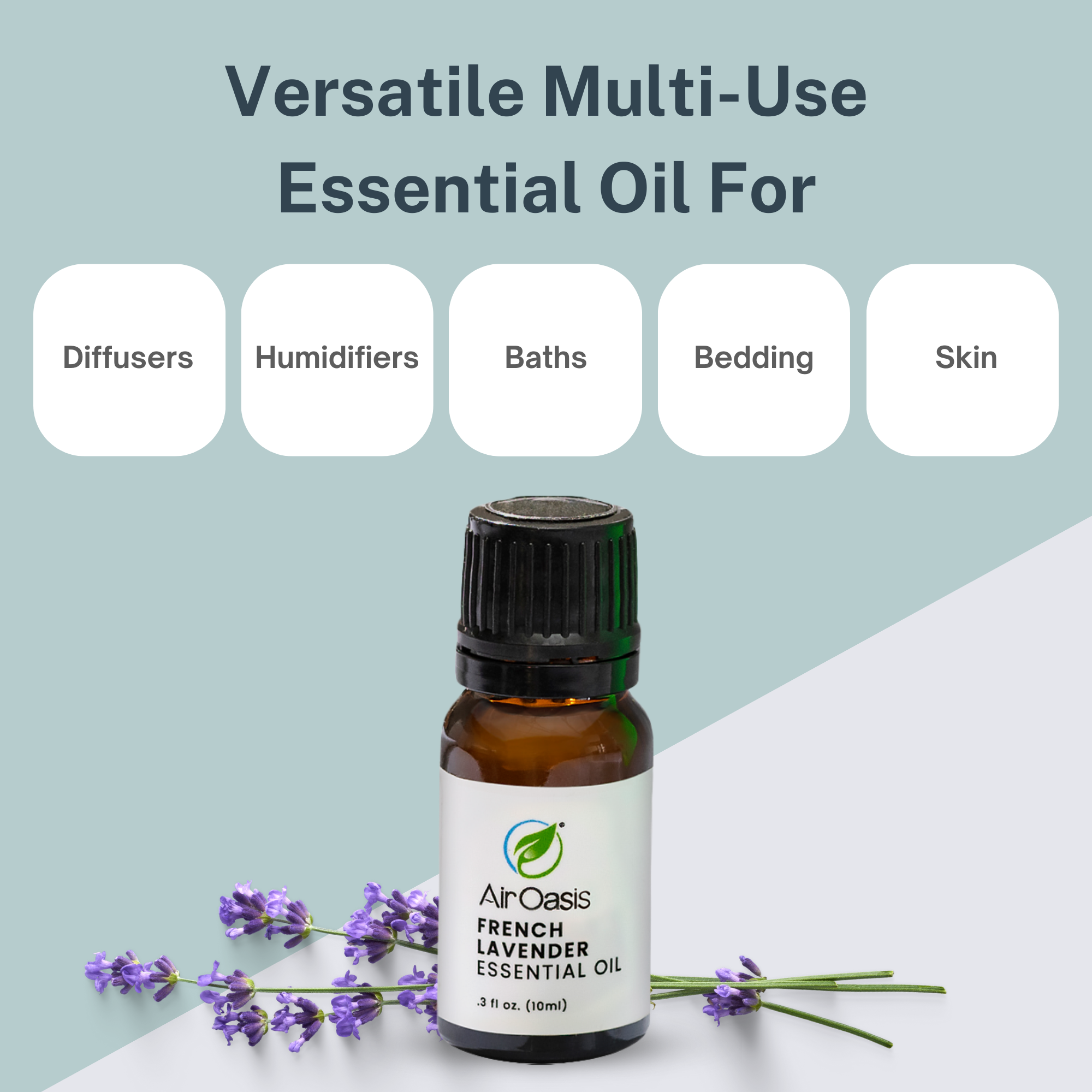 Versatile Multi-Use Essential Oil For

Diffusers

Humidifiers

Baths

Bedding

Skin

AirOasis

FRENCH LAVENDER ESSENTIAL OIL

.3 fl oz. (10ml)