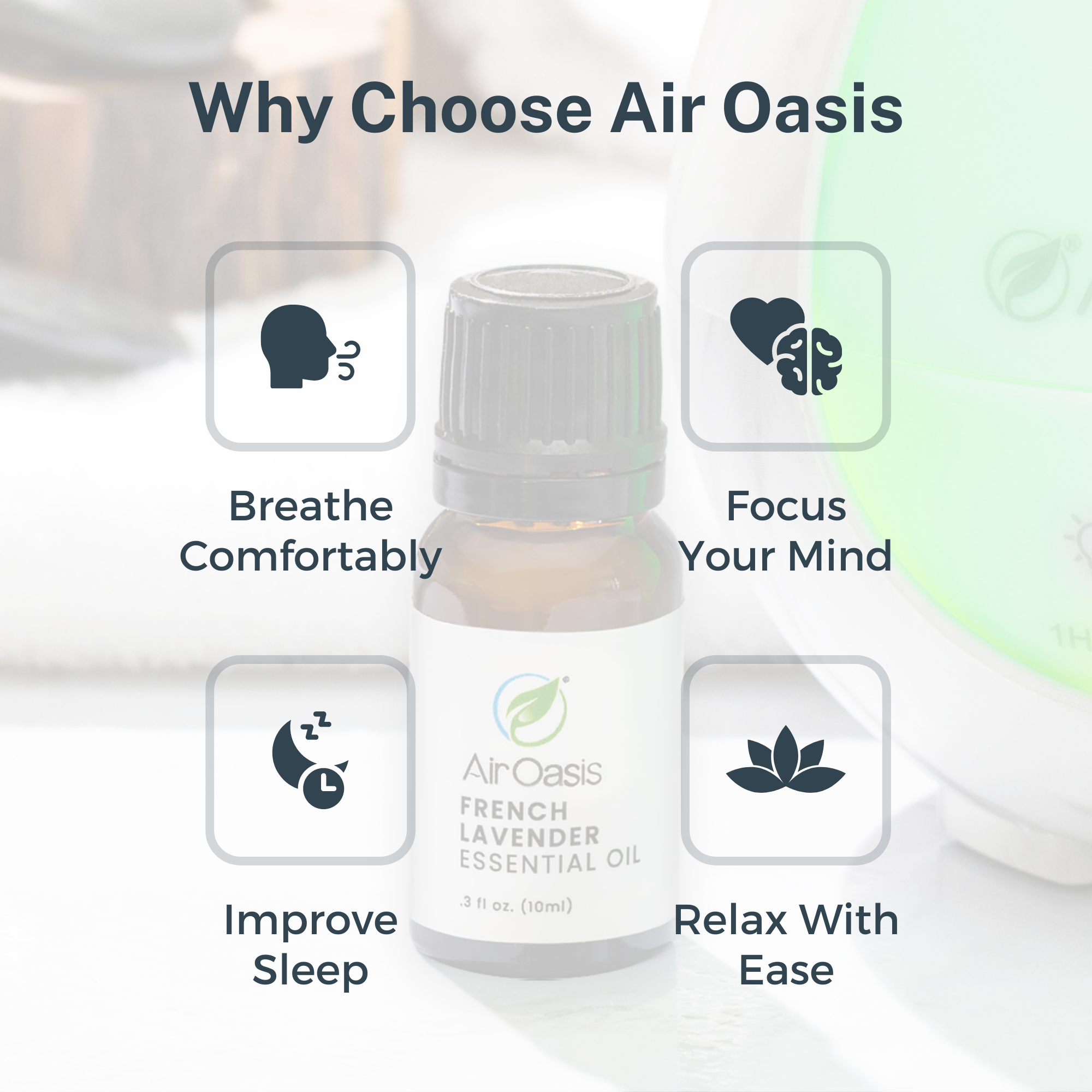 Why Choose Air Oasis

Breathe Comfortably

Focus Your Mind

Improve Sleep

Relax With Ease

AirOasis
FRENCH LAVENDER ESSENTIAL OIL
.3 fl oz. (10ml)

1H