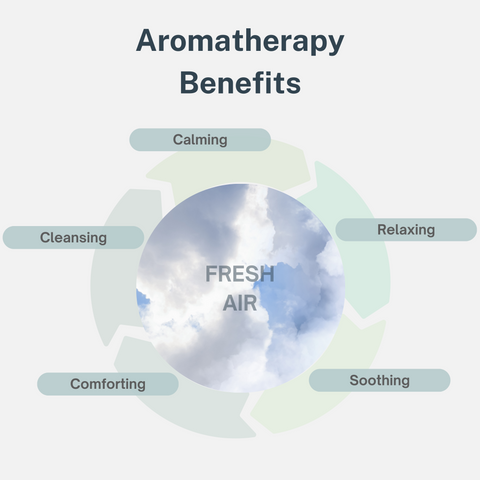 Aromatherapy Benefits

Calming

Relaxing

Soothing

Comforting

Cleansing

FRESH AIR