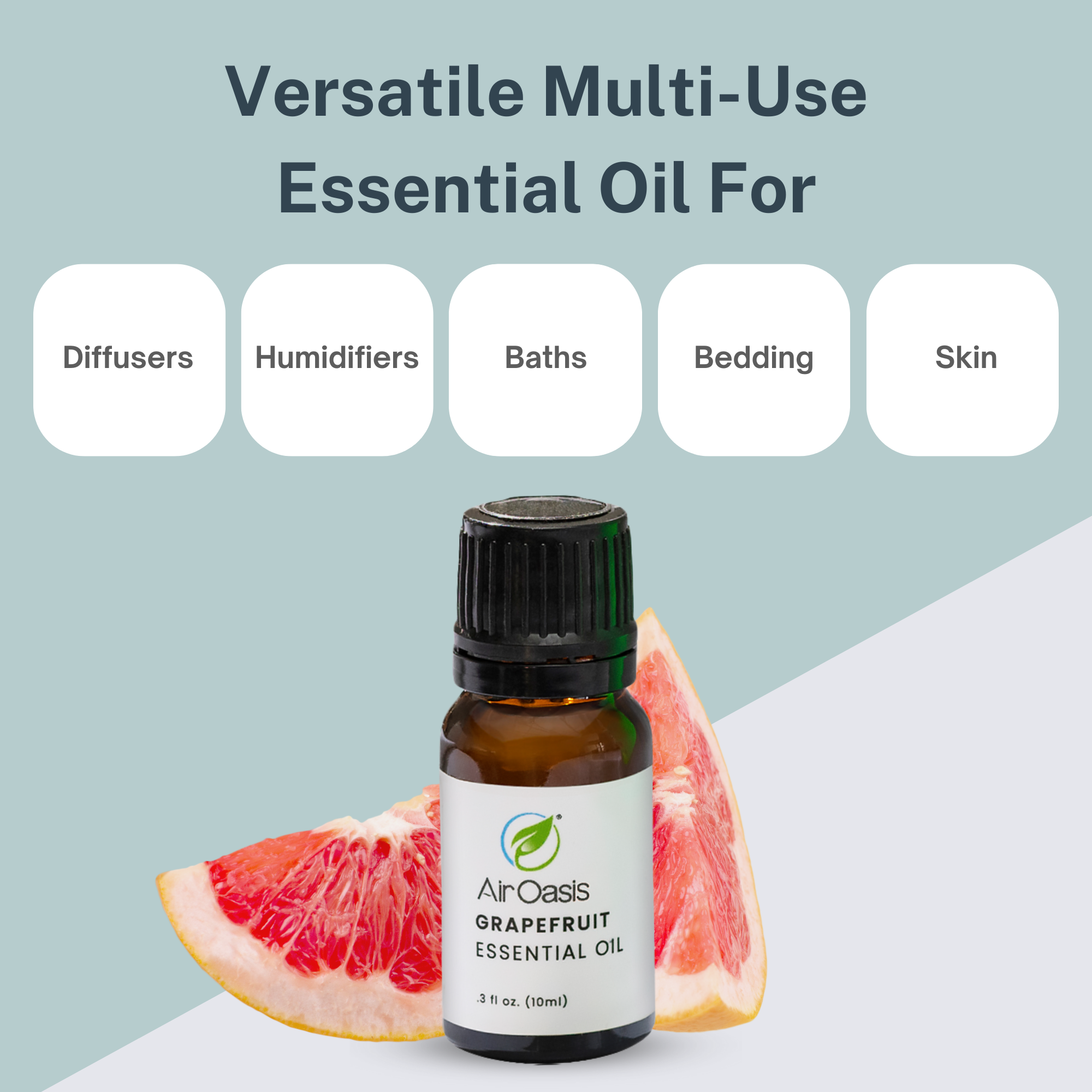 Versatile Multi-Use Essential Oil For

Diffusers

Humidifiers

Baths

Bedding

Skin

AirOasis

GRAPEFRUIT
ESSENTIAL OIL

.3 fl oz. (10ml)