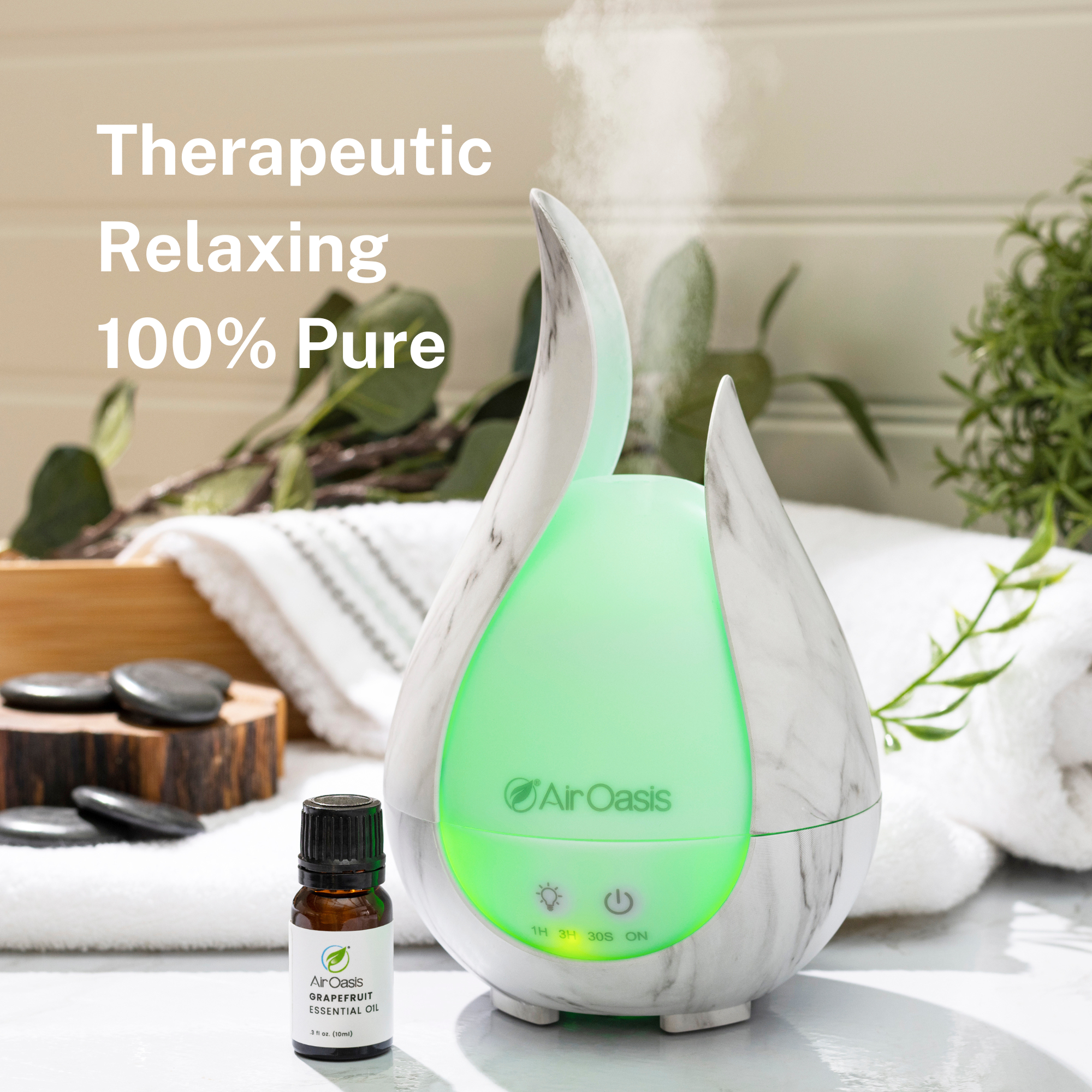 Therapeutic
Relaxing
100% Pure

AirOasis

1H 3H 30S ON

AirOasis
GRAPEFRUIT
ESSENTIAL OIL
.3 fl oz. (10ml)