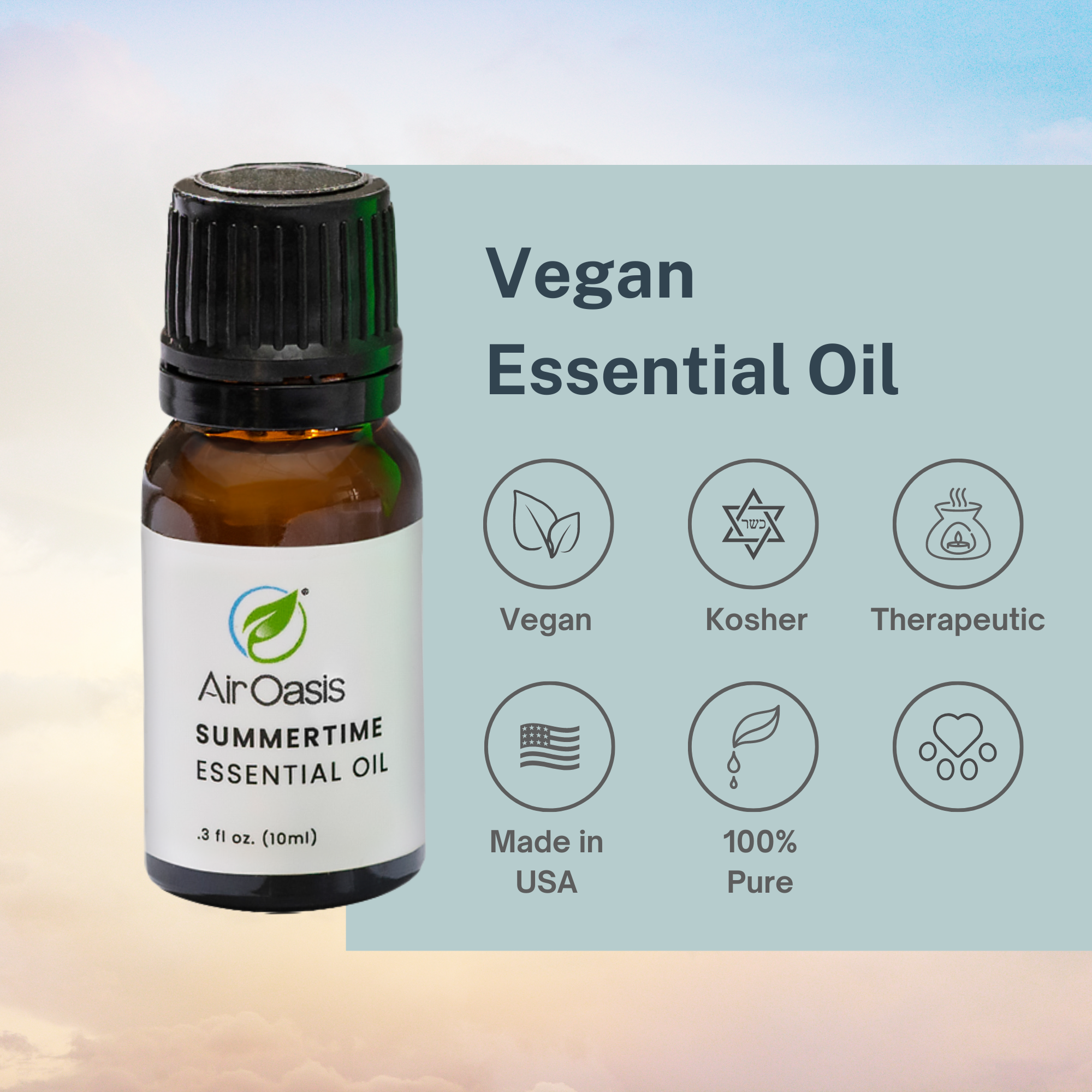 AirOasis
SUMMERTIME
ESSENTIAL OIL
.3 fl oz. (10ml)

Vegan
Essential Oil

כשר

Vegan

Kosher

Therapeutic

Made in USA

100% Pure