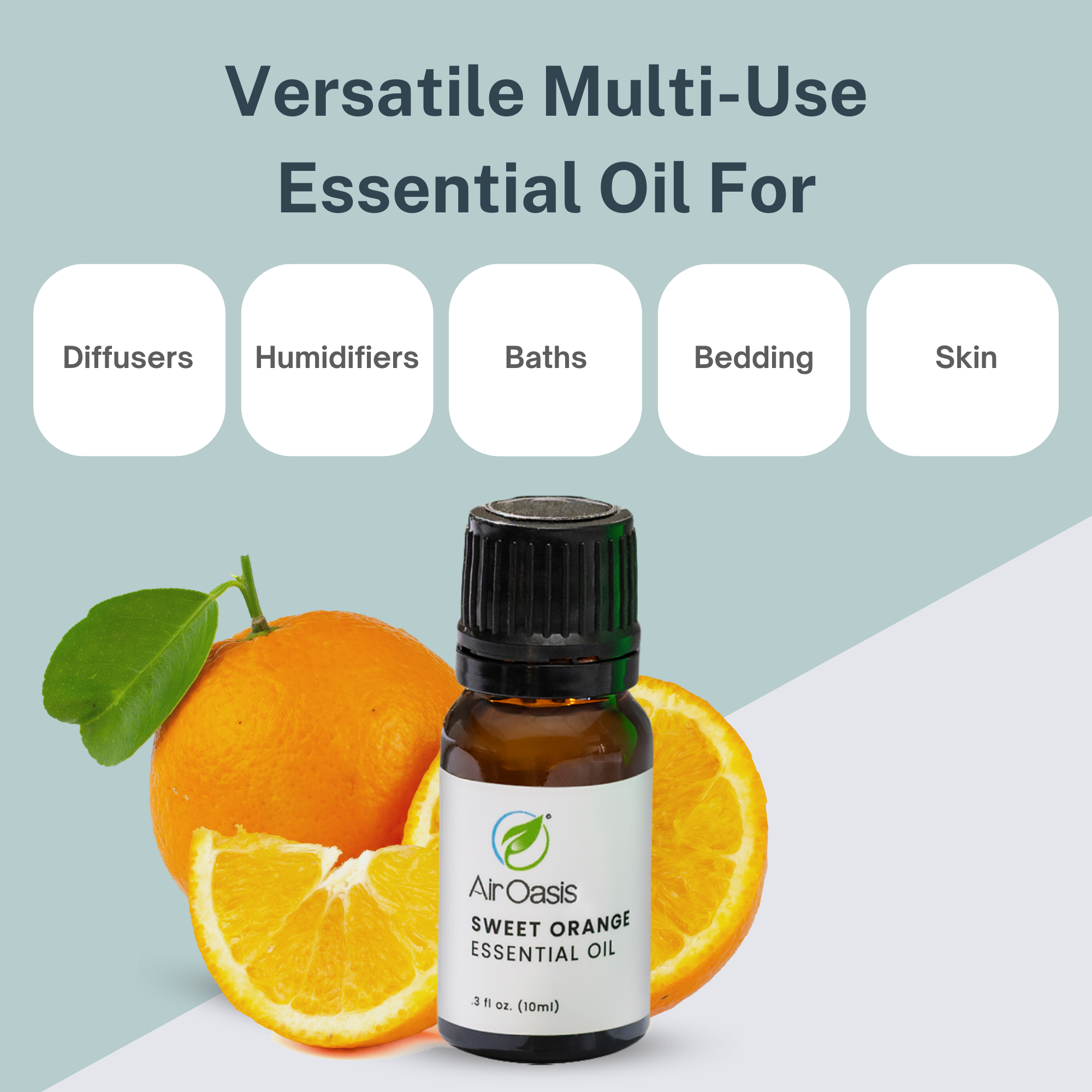 Versatile Multi-Use Essential Oil For

Diffusers

Humidifiers

Baths

Bedding

Skin

AirOasis

SWEET ORANGE
ESSENTIAL OIL

.3 fl oz. (10ml)