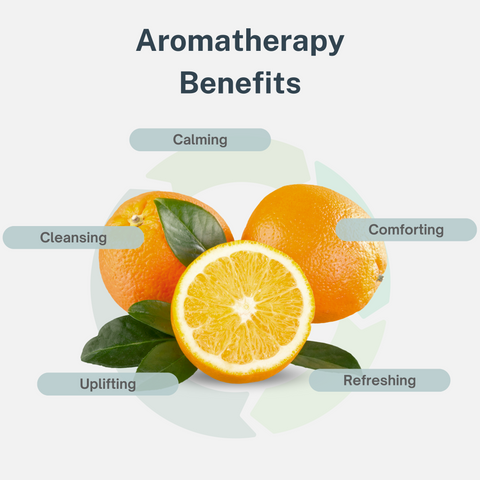 Aromatherapy Benefits

Calming

Cleansing

Comforting

Uplifting

Refreshing