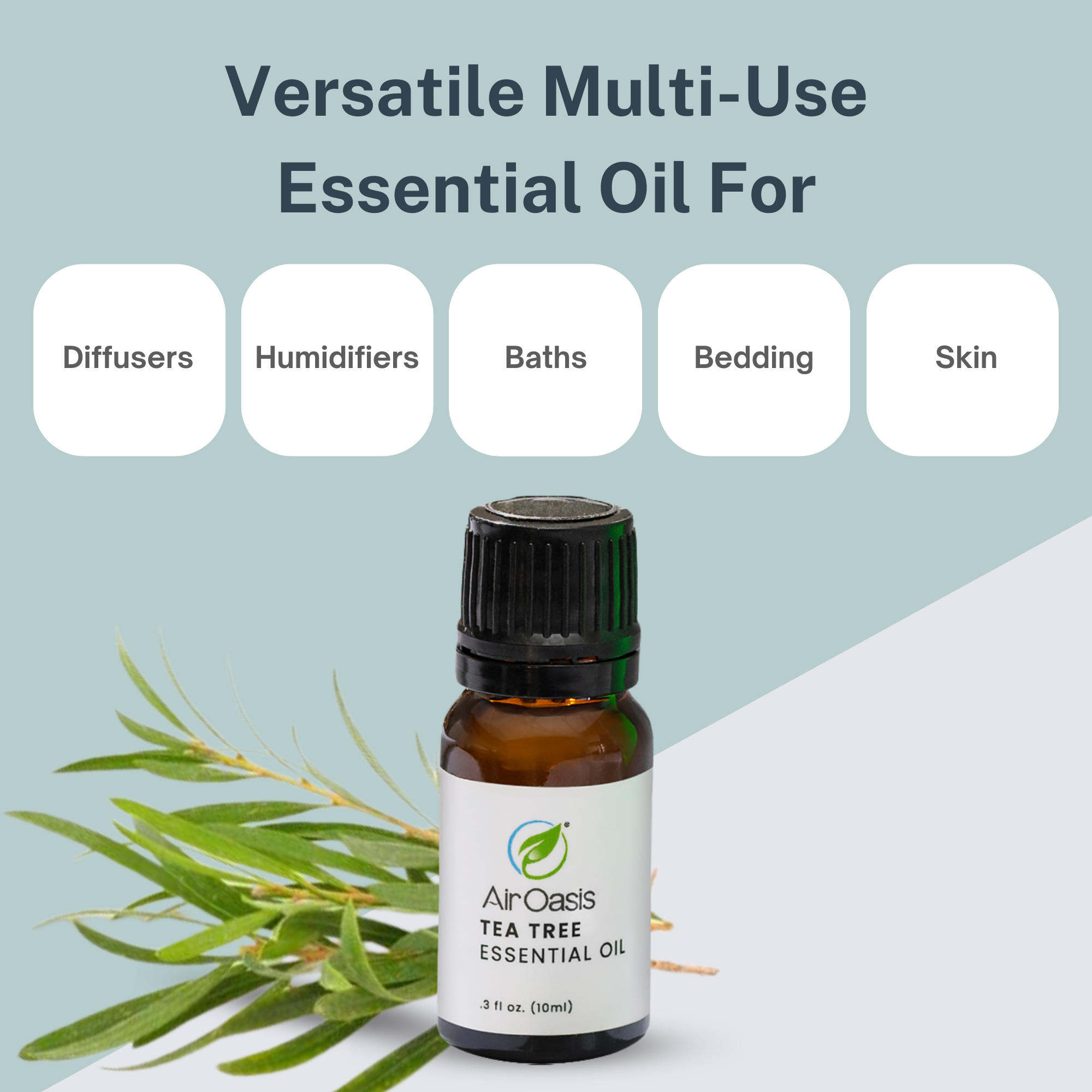 Versatile Multi-Use Essential Oil For

Diffusers

Humidifiers

Baths

Bedding

Skin

AirOasis
TEA TREE
ESSENTIAL OIL

.3 fl oz. (10ml)