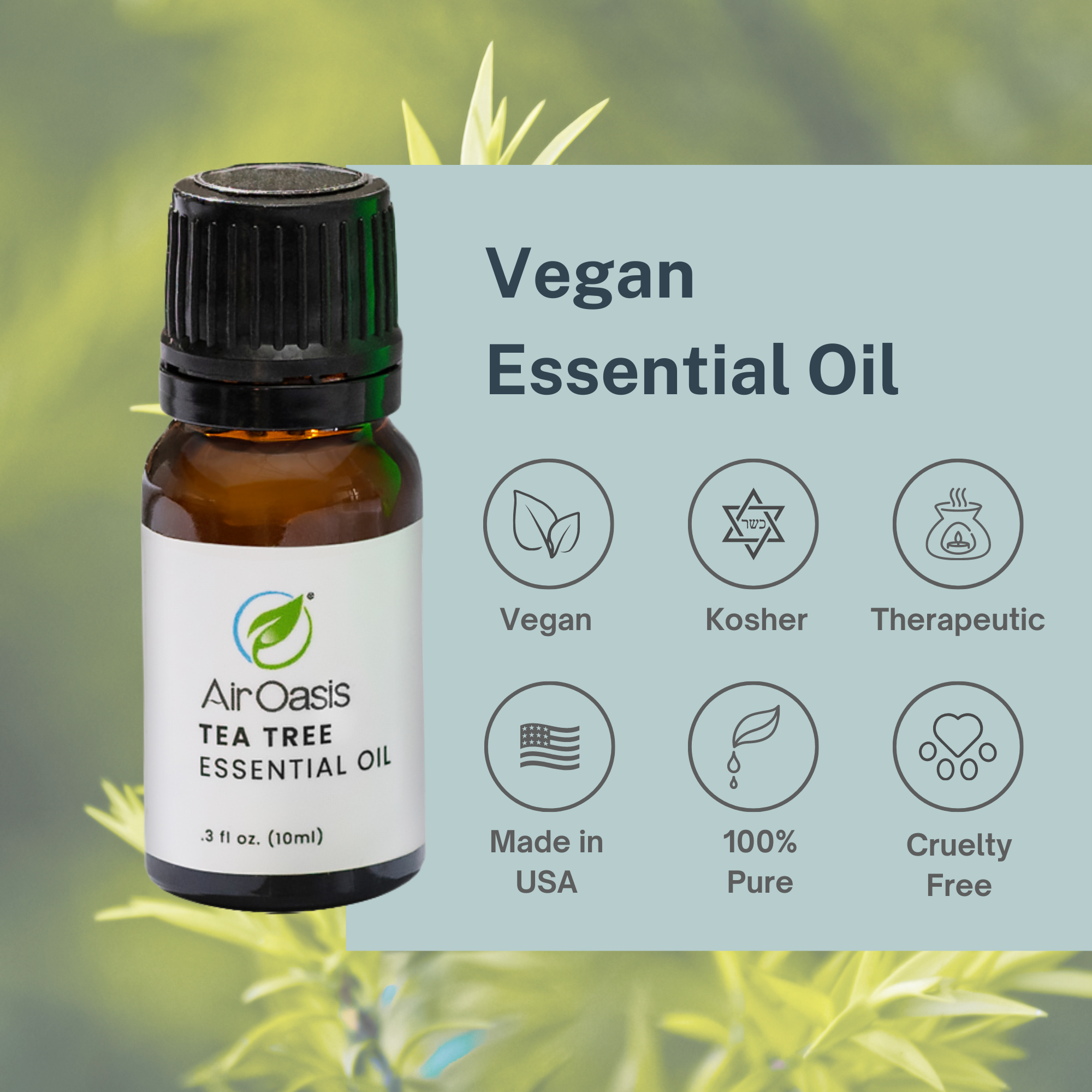 AirOasis
TEA TREE
ESSENTIAL OIL

.3 fl oz. (10ml)

Vegan Essential Oil

כשר

Vegan

Kosher

Therapeutic

Made in USA

100% Pure

Cruelty Free