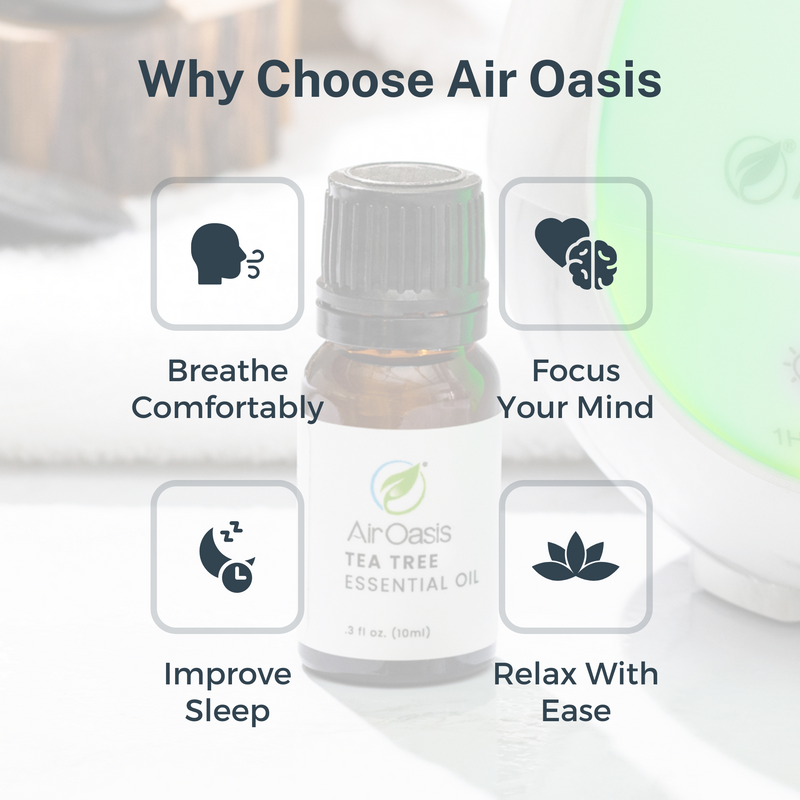 Why Choose Air Oasis

Breathe Comfortably

Focus Your Mind

AirOasis
TEA TREE
ESSENTIAL OIL
.3 fl oz. (10ml)

Improve Sleep

Relax With Ease