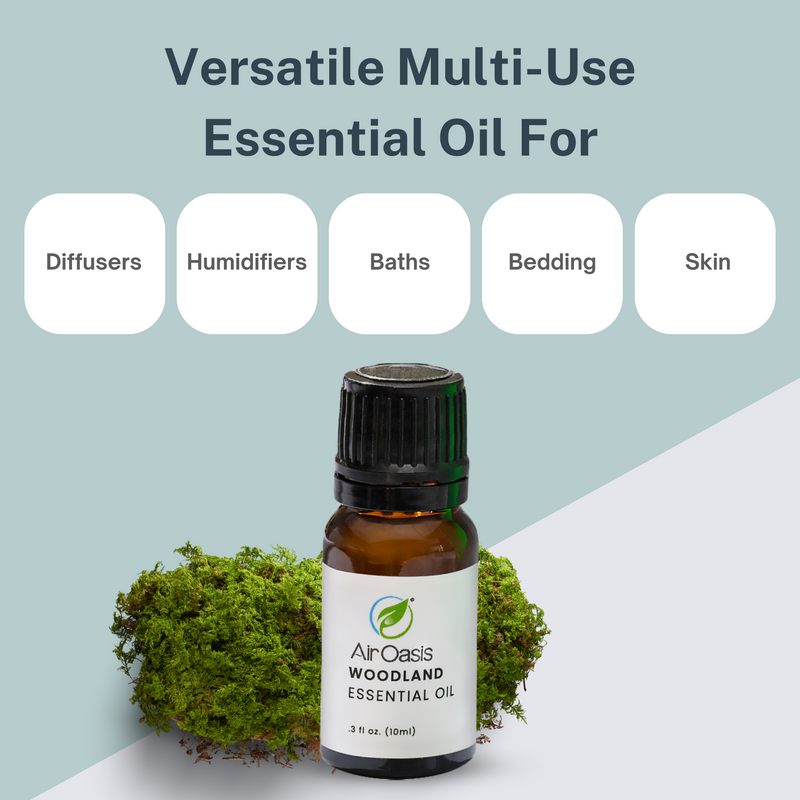 Versatile Multi-Use Essential Oil For

Diffusers

Humidifiers

Baths

Bedding

Skin

AirOasis
WOODLAND
ESSENTIAL OIL

.3 fl oz. (10ml)