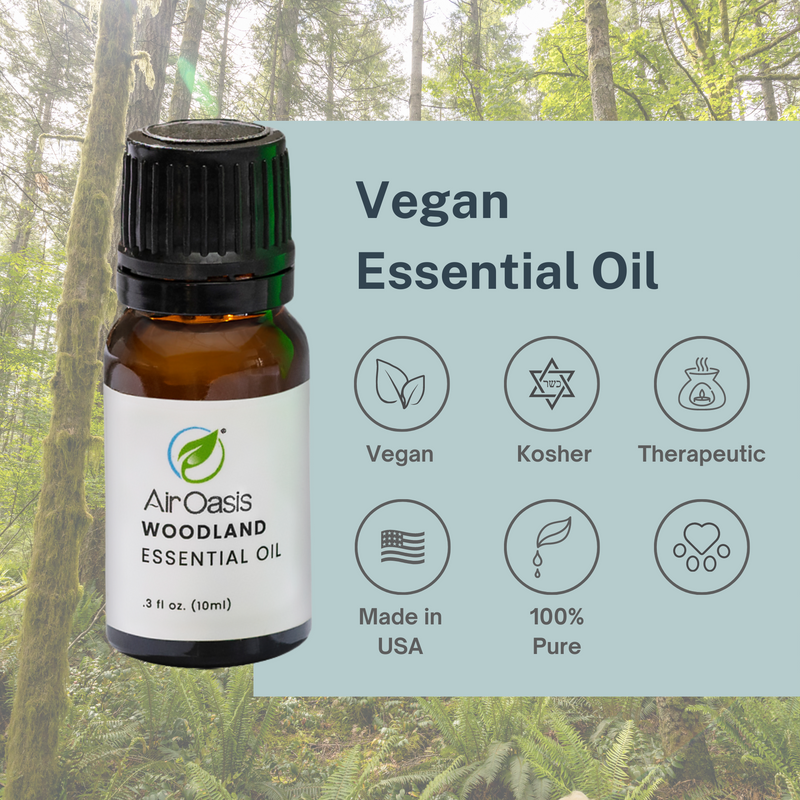 AirOasis
WOODLAND
ESSENTIAL OIL
.3 fl oz. (10ml)

Vegan
Essential Oil

כשר

Vegan
Kosher
Therapeutic

Made in USA
100% Pure