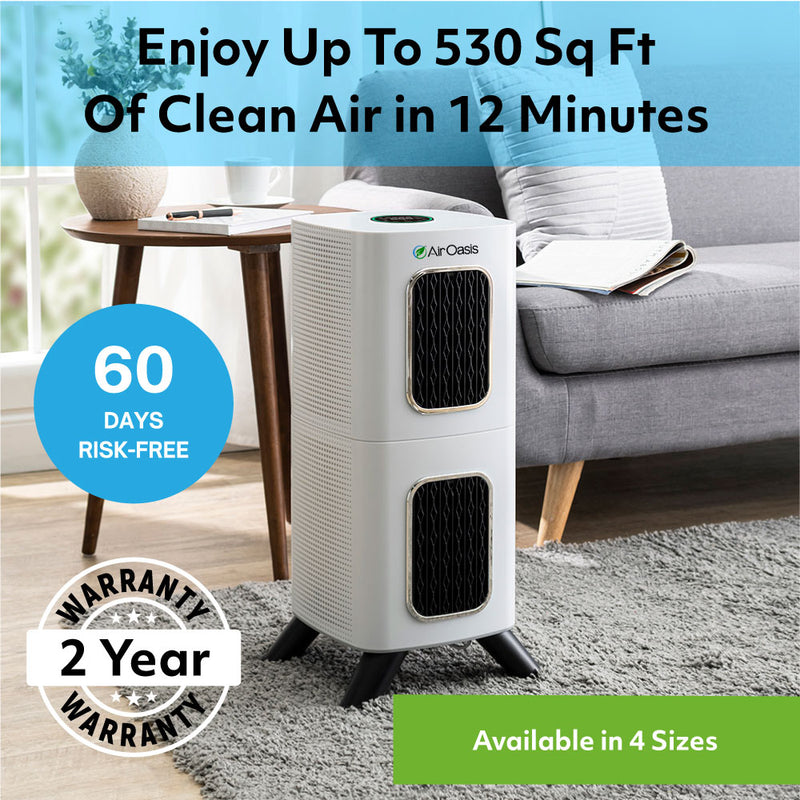 Enjoy Up To 530 Sq Ft
Of Clean Air in 12 Minutes

AirOasis

60
DAYS
RISK-FREE

WARRANTY
2 Year
WARRANTY

Available in 4 Sizes