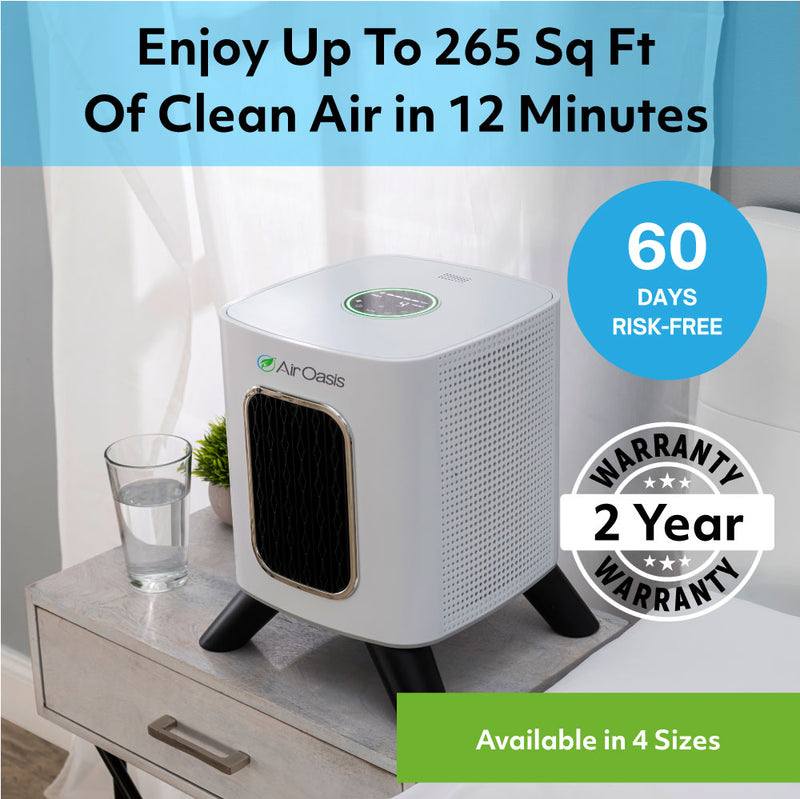 Enjoy Up To 265 Sq Ft Of Clean Air in 12 Minutes

60 DAYS RISK-FREE

AirOasis

WARRANTY
2 Year
WARRANTY

Available in 4 Sizes