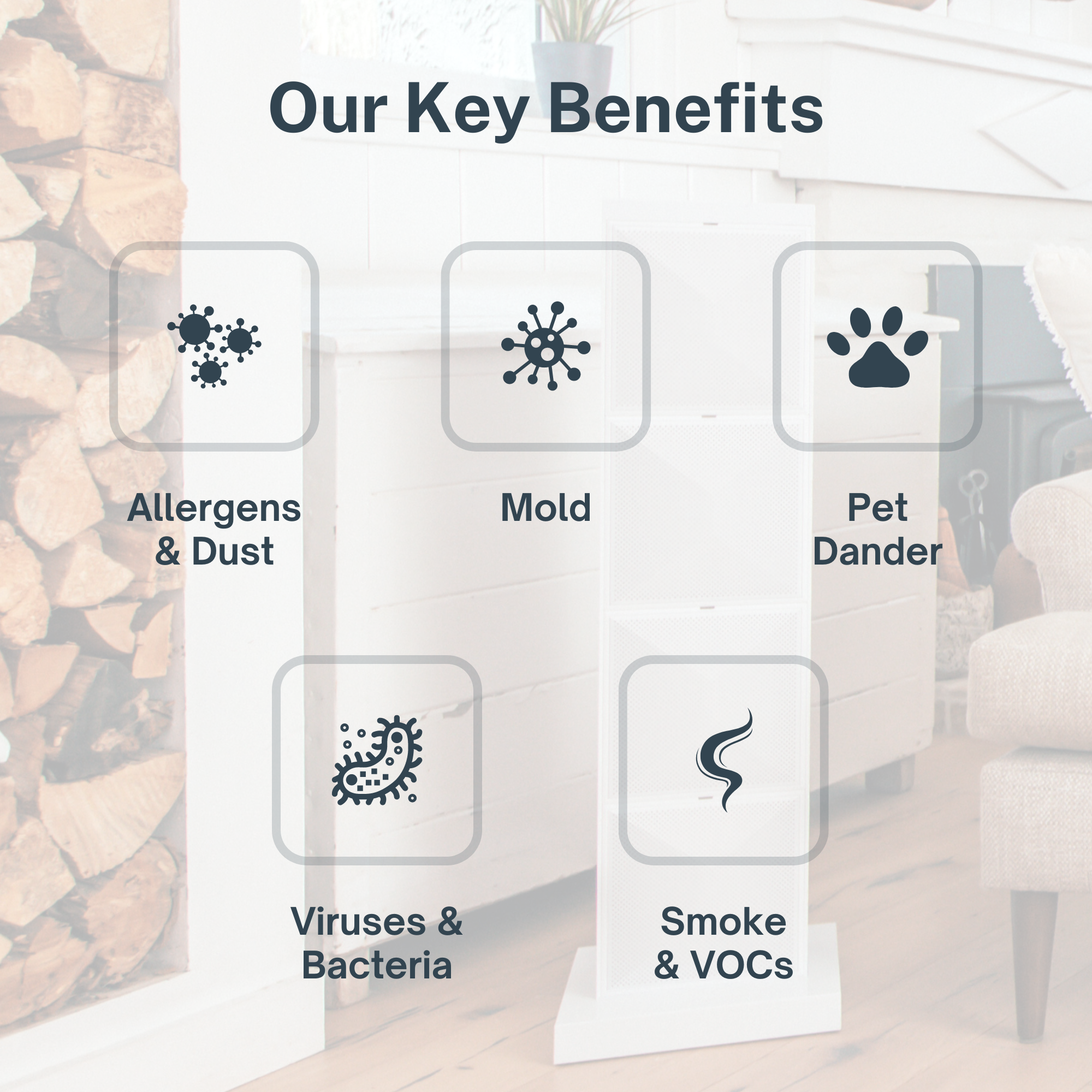 Our Key Benefits

Allergens & Dust

Mold

Pet Dander

Viruses & Bacteria

Smoke & VOCs