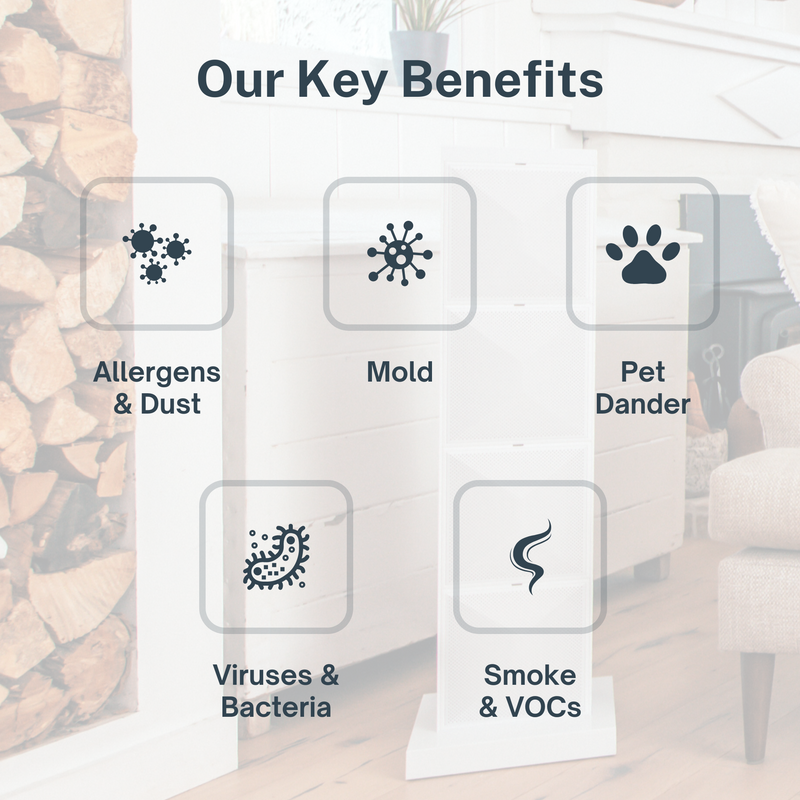 Our Key Benefits

Allergens & Dust

Mold

Pet Dander

Viruses & Bacteria

Smoke & VOCs